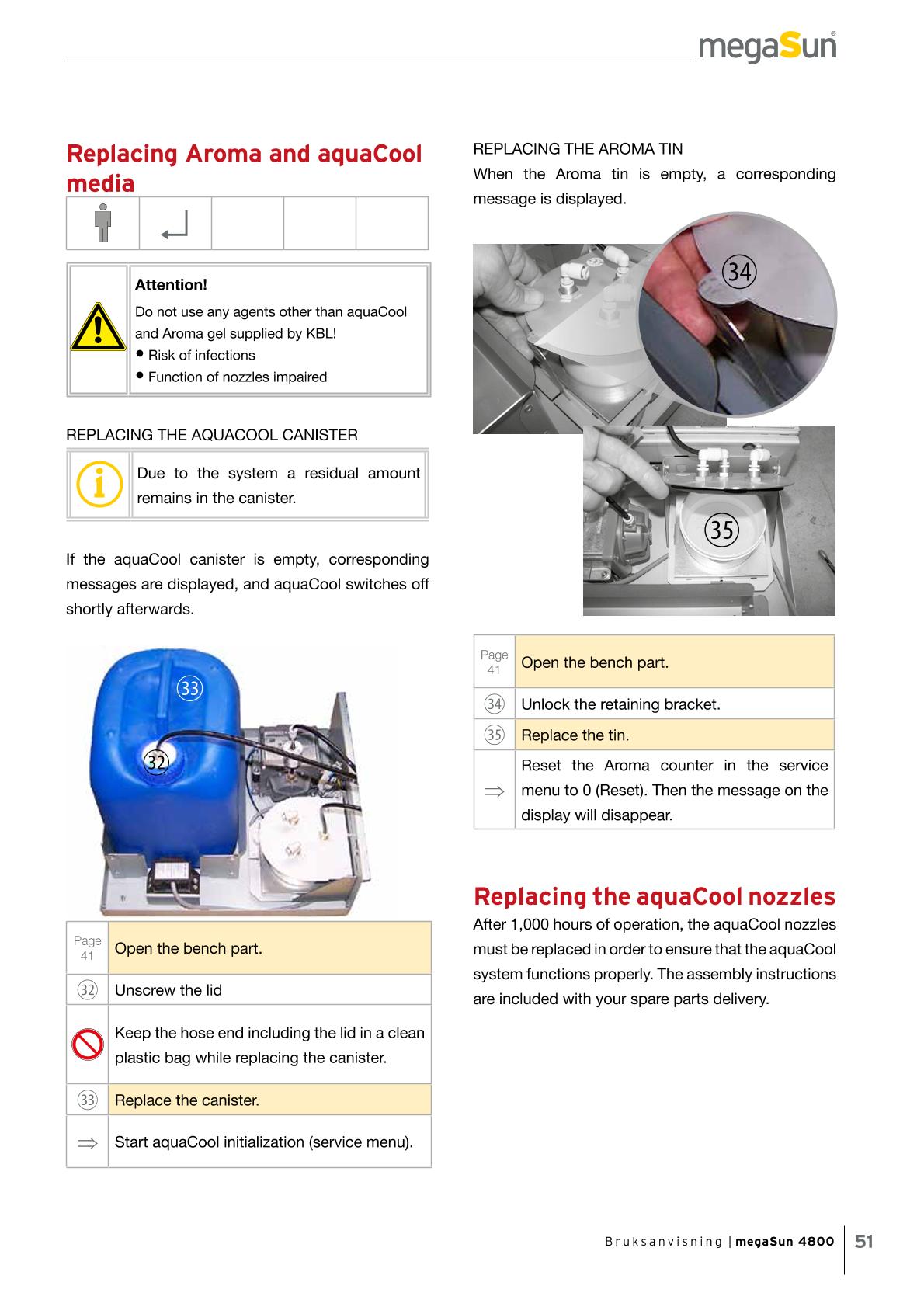 megaSun®

Replacing Aroma and aquaCool media

Attention!

Do not use any agents other than aquaCool and Aroma gel supplied by KBL!
• Risk of infections
• Function of nozzles impaired

REPLACING THE AQUACOOL CANISTER

Due to the system a residual amount remains in the canister.

If the aquaCool canister is empty, corresponding messages are displayed, and aquaCool switches off shortly afterwards.

33
32

| Page 41 | Open the bench part. |
|---|---|
| 32 | Unscrew the lid |
| | Keep the hose end including the lid in a clean plastic bag while replacing the canister. |
| 33 | Replace the canister. |
| ⇒ | Start aquaCool initialization (service menu). |

REPLACING THE AROMA TIN
When the Aroma tin is empty, a corresponding message is displayed.

34
35

| Page 41 | Open the bench part. |
|---|---|
| 34 | Unlock the retaining bracket. |
| 35 | Replace the tin. |
| ⇒ | Reset the Aroma counter in the service menu to 0 (Reset). Then the message on the display will disappear. |

Replacing the aquaCool nozzles
After 1,000 hours of operation, the aquaCool nozzles must be replaced in order to ensure that the aquaCool system functions properly. The assembly instructions are included with your spare parts delivery.

Bruksanvisning | megaSun 4800 51