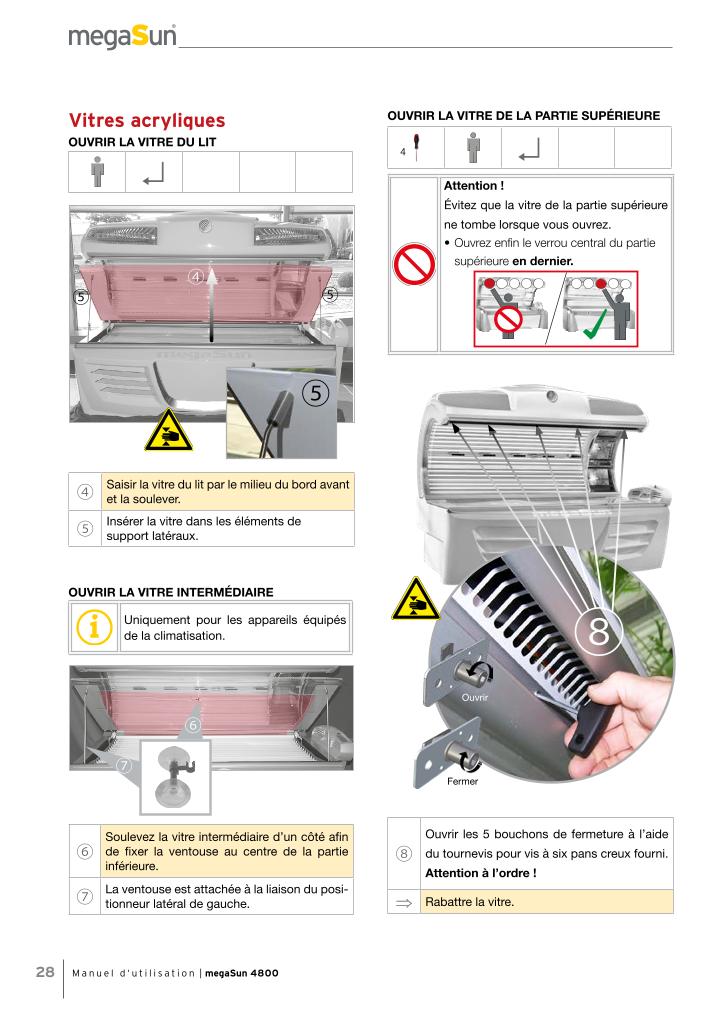 megaSun

Vitres acryliques

OUVRIR LA VITRE DU LIT

④

⑤

⑤

megaSun

⑤

| ④ | Saisir la vitre du lit par le milieu du bord avant et la soulever. |
|---|---|
| ⑤ | Insérer la vitre dans les éléments de support latéraux. |

OUVRIR LA VITRE INTERMÉDIAIRE

Uniquement pour les appareils équipés de la climatisation.

⑥

⑦

| ⑥ | Soulevez la vitre intermédiaire d'un côté afin de fixer la ventouse au centre de la partie inférieure. |
|---|---|
| ⑦ | La ventouse est attachée à la liaison du positionneur latéral de gauche. |

OUVRIR LA VITRE DE LA PARTIE SUPÉRIEURE

4

Attention !
Évitez que la vitre de la partie supérieure ne tombe lorsque vous ouvrez.
• Ouvrez enfin le verrou central du partie supérieure en dernier.

8

Ouvrir

Fermer

| ⑧ | Ouvrir les 5 bouchons de fermeture à l'aide du tournevis pour vis à six pans creux fourni. Attention à l'ordre ! |
|---|---|
| ⇒ | Rabattre la vitre. |

28 Manuel d'utilisation | megaSun 4800