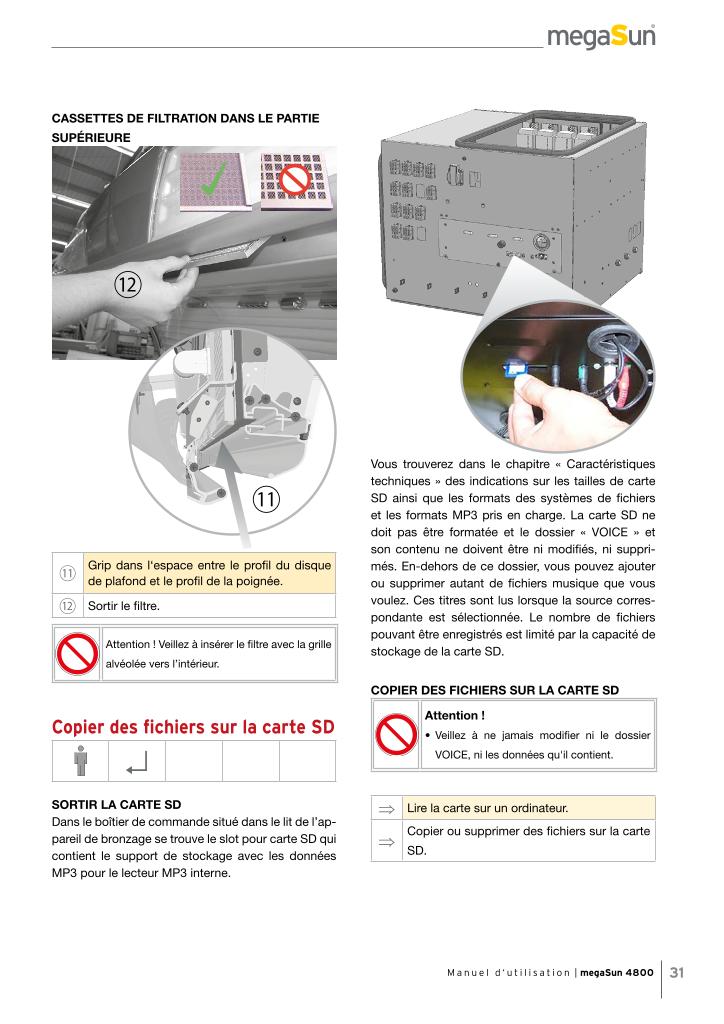 megaSun

CASSETTES DE FILTRATION DANS LE PARTIE SUPÉRIEURE

⑫

⑪

| ⑪ | Grip dans l'espace entre le profil du disque de plafond et le profil de la poignée. |
|---|---|
| ⑫ | Sortir le filtre. |

Attention ! Veillez à insérer le filtre avec la grille alvéolée vers l'intérieur.

Copier des fichiers sur la carte SD

SORTIR LA CARTE SD
Dans le boîtier de commande situé dans le lit de l'appareil de bronzage se trouve le slot pour carte SD qui contient le support de stockage avec les données MP3 pour le lecteur MP3 interne.

Vous trouverez dans le chapitre « Caractéristiques techniques » des indications sur les tailles de carte SD ainsi que les formats des systèmes de fichiers et les formats MP3 pris en charge. La carte SD ne doit pas être formatée et le dossier « VOICE » et son contenu ne doivent être ni modifiés, ni supprimés. En-dehors de ce dossier, vous pouvez ajouter ou supprimer autant de fichiers musique que vous voulez. Ces titres sont lus lorsque la source correspondante est sélectionnée. Le nombre de fichiers pouvant être enregistrés est limité par la capacité de stockage de la carte SD.

COPIER DES FICHIERS SUR LA CARTE SD

Attention !
• Veillez à ne jamais modifier ni le dossier VOICE, ni les données qu'il contient.

| ⇒ | Lire la carte sur un ordinateur. |
|---|---|
| ⇒ | Copier ou supprimer des fichiers sur la carte SD. |

Manuel d'utilisation | megaSun 4800 | 31