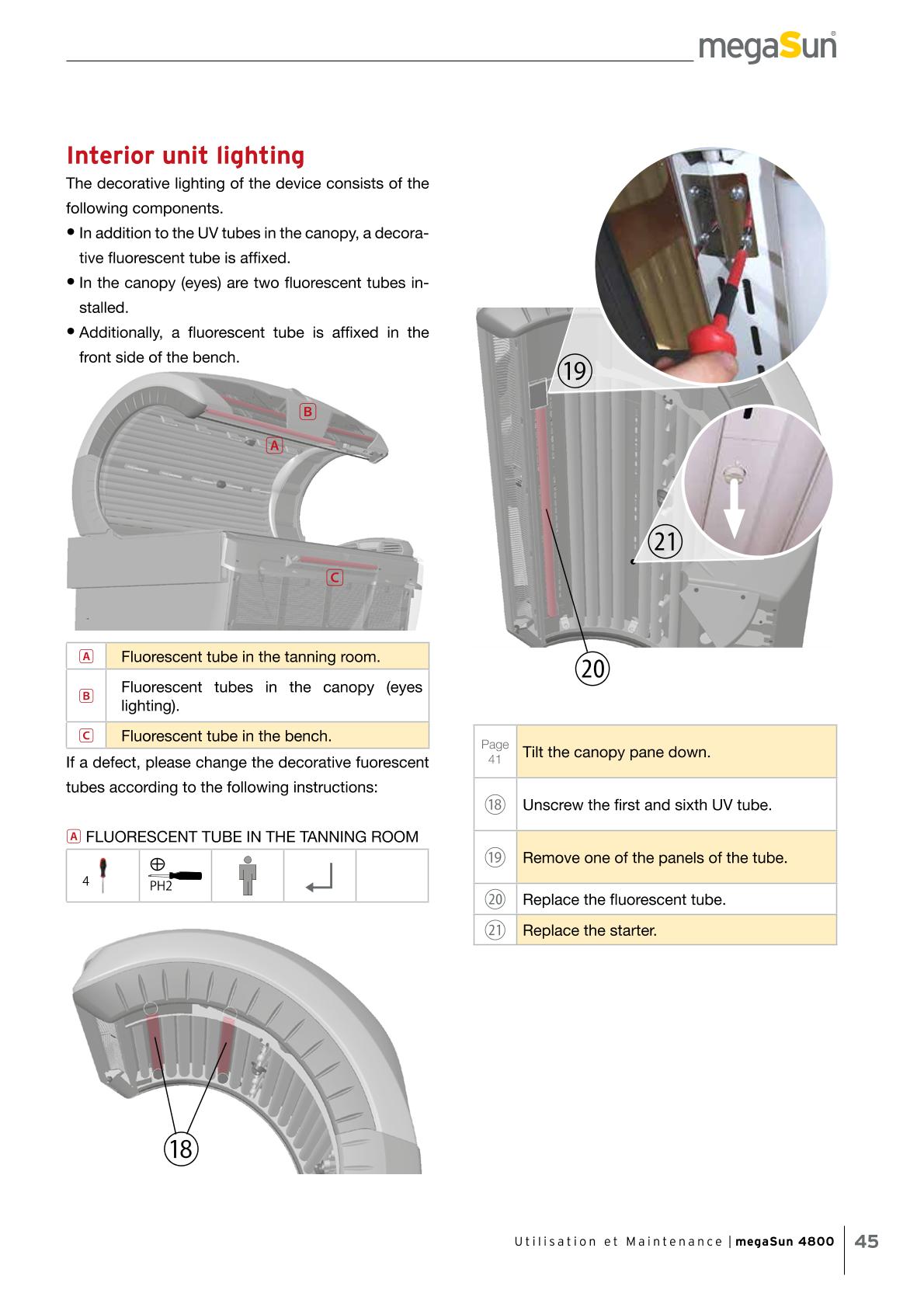 megaSun®

Interior unit lighting

The decorative lighting of the device consists of the following components.

• In addition to the UV tubes in the canopy, a decorative fluorescent tube is affixed.

• In the canopy (eyes) are two fluorescent tubes installed.

• Additionally, a fluorescent tube is affixed in the front side of the bench.

B
A
C

| A | Fluorescent tube in the tanning room. |
|---|---|
| B | Fluorescent tubes in the canopy (eyes lighting). |
| C | Fluorescent tube in the bench. |

If a defect, please change the decorative fuorescent tubes according to the following instructions:

A FLUORESCENT TUBE IN THE TANNING ROOM

| 4 | PH2 | | | |
|---|---|---|---|---|

18

19
21
20

| Page 41 | Tilt the canopy pane down. |
|---|---|
| 18 | Unscrew the first and sixth UV tube. |
| 19 | Remove one of the panels of the tube. |
| 20 | Replace the fluorescent tube. |
| 21 | Replace the starter. |

Utilisation et Maintenance | megaSun 4800 45