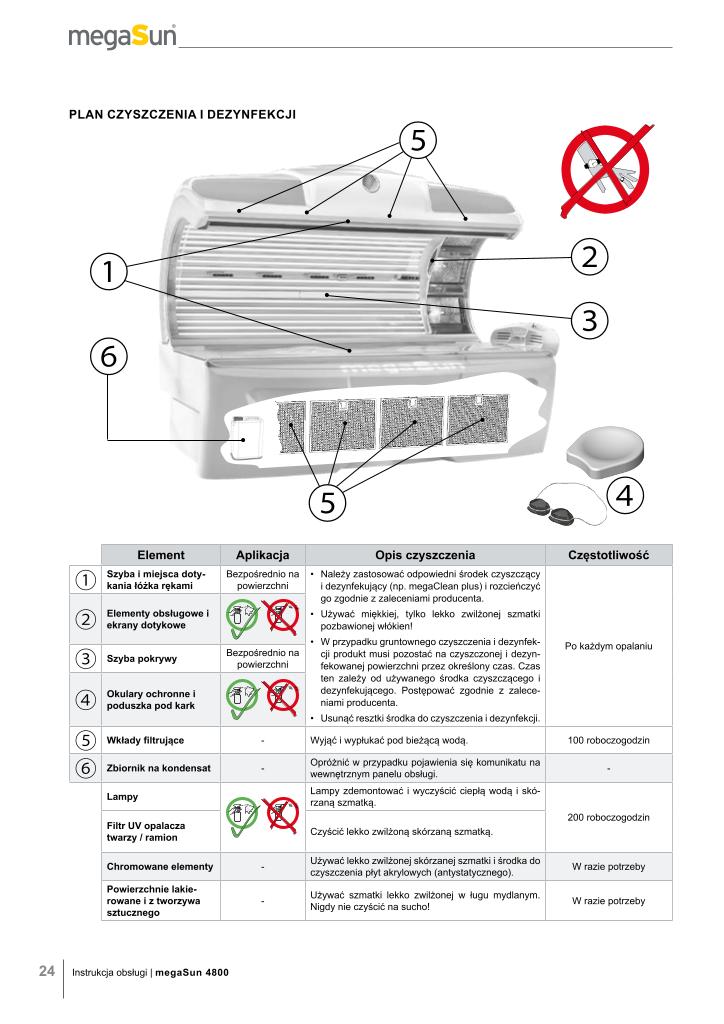 megaSun

PLAN CZYSZCZENIA I DEZYNFEKCJI

5

2

1

3

6

5

4

| | Element | Aplikacja | Opis czyszczenia | Częstotliwość |
|---|---|---|---|---|
| 1 | Szyba i miejsca dotykania łóżka rękami | Bezpośrednio na powierzchni | • Należy zastosować odpowiedni środek czyszczący i dezynfekujący (np. megaClean plus) i rozcieńczyć go zgodnie z zaleceniami producenta. • Używać miękkiej, tylko lekko zwilżonej szmatki pozbawionej włókien! • W przypadku gruntownego czyszczenia i dezynfekcji produkt musi pozostać na czyszczonej i dezynfekowanej powierzchni przez określony czas. Czas ten zależy od używanego środka czyszczącego i dezynfekującego. Postępować zgodnie z zaleceniami producenta. • Usunąć resztki środka do czyszczenia i dezynfekcji. | Po każdym opalaniu |
| 2 | Elementy obsługowe i ekrany dotykowe | | | |
| 3 | Szyba pokrywy | Bezpośrednio na powierzchni | | |
| 4 | Okulary ochronne i poduszka pod kark | | | |
| 5 | Wkłady filtrujące | - | Wyjąć i wypłukać pod bieżącą wodą. | 100 roboczogodzin |
| 6 | Zbiornik na kondensat | - | Opróżnić w przypadku pojawienia się komunikatu na wewnętrznym panelu obsługi. | - |
| | Lampy | | Lampy zdemontować i wyczyścić ciepłą wodą i skórzaną szmatką. | 200 roboczogodzin |
| | Filtr UV opalacza twarzy / ramion | | Czyścić lekko zwilżoną skórzaną szmatką. | |
| | Chromowane elementy | - | Używać lekko zwilżonej skórzanej szmatki i środka do czyszczenia płyt akrylowych (antystatycznego). | W razie potrzeby |
| | Powierzchnie lakierowane i z tworzywa sztucznego | - | Używać szmatki lekko zwilżonej w ługu mydlanym. Nigdy nie czyścić na sucho! | W razie potrzeby |

24 Instrukcja obsługi | megaSun 4800