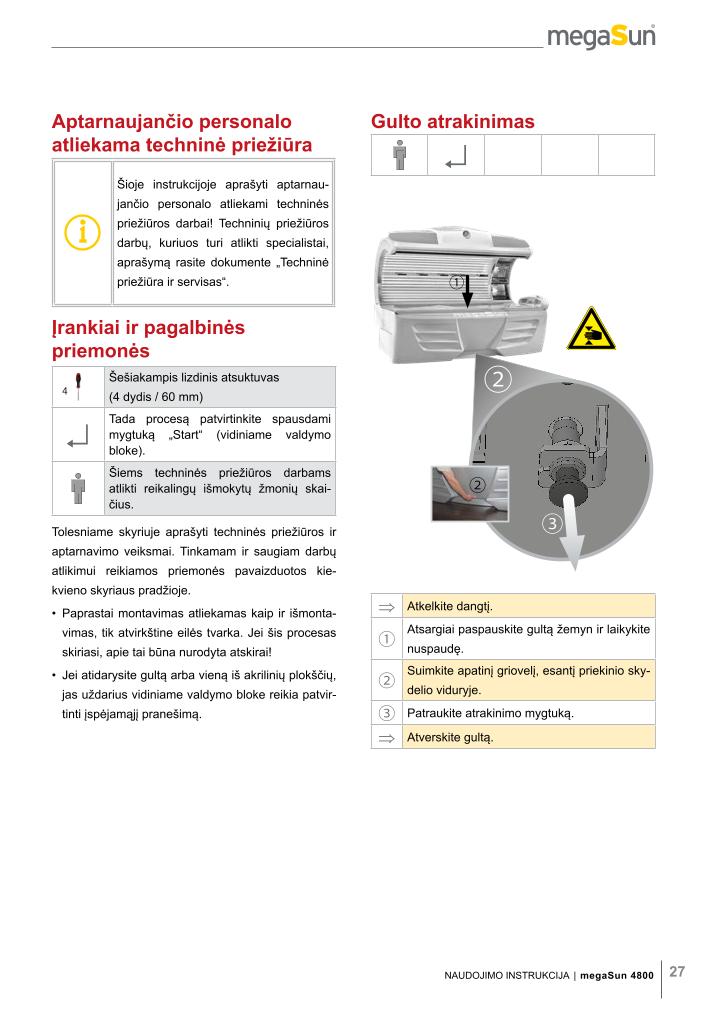 megaSun

Aptarnaujančio personalo atliekama techninė priežiūra

Šioje instrukcijoje aprašyti aptarnaujančio personalo atliekami techninės priežiūros darbai! Techninių priežiūros darbų, kuriuos turi atlikti specialistai, aprašymą rasite dokumente „Techninė priežiūra ir servisas“.

Įrankiai ir pagalbinės priemonės

| 4 | Šešiakampis lizdinis atsuktuvas (4 dydis / 60 mm) |
|---|---|
|  | Tada procesą patvirtinkite spausdami mygtuką „Start“ (vidiniame valdymo bloke). |
|  | Šiems techninės priežiūros darbams atlikti reikalingų išmokytų žmonių skaičius. |

Tolesniame skyriuje aprašyti techninės priežiūros ir aptarnavimo veiksmai. Tinkamam ir saugiam darbų atlikimui reikiamos priemonės pavaizduotos kiekvieno skyriaus pradžioje.

• Paprastai montavimas atliekamas kaip ir išmontavimas, tik atvirkštine eilės tvarka. Jei šis procesas skiriasi, apie tai būna nurodyta atskirai!

• Jei atidarysite gultą arba vieną iš akrilinių plokščių, jas uždarius vidiniame valdymo bloke reikia patvirtinti įspėjamąjį pranešimą.

Gulto atrakinimas

①
②
②
③

| ⇒ | Atkelkite dangtį. |
|---|---|
| ① | Atsargiai paspauskite gultą žemyn ir laikykite nuspaudę. |
| ② | Suimkite apatinį griovelį, esantį priekinio skydelio viduryje. |
| ③ | Patraukite atrakinimo mygtuką. |
| ⇒ | Atverskite gultą. |

NAUDOJIMO INSTRUKCIJA | megaSun 4800 27