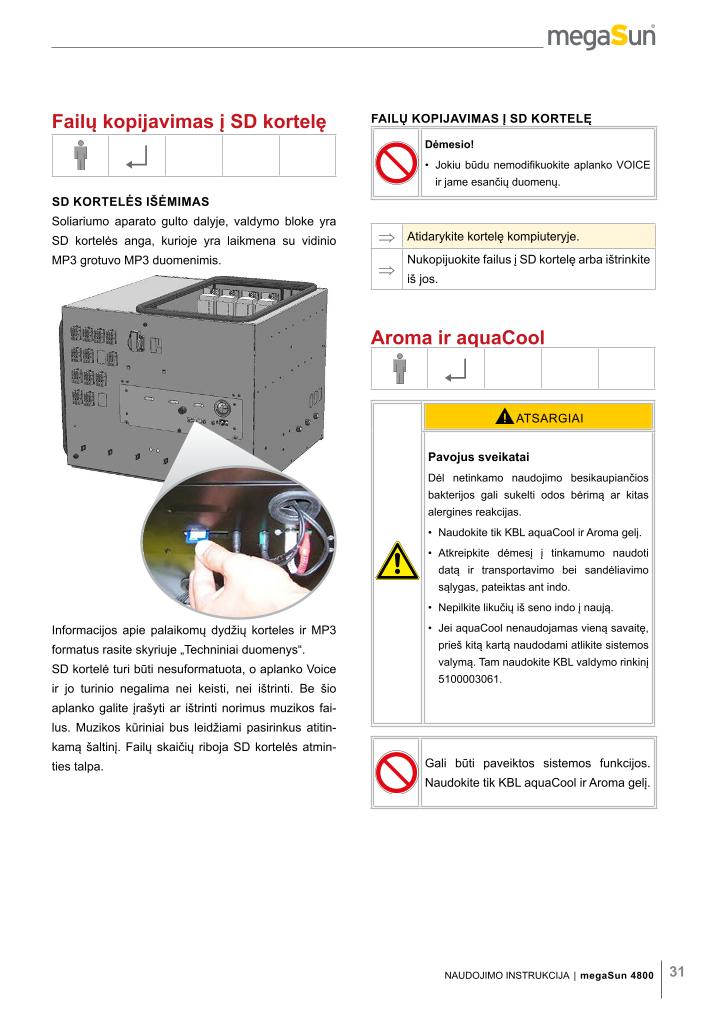 megaSun

Failų kopijavimas į SD kortelę

SD KORTELĖS IŠĖMIMAS
Soliariumo aparato gulto dalyje, valdymo bloke yra SD kortelės anga, kurioje yra laikmena su vidinio MP3 grotuvo MP3 duomenimis.

Informacijos apie palaikomų dydžių korteles ir MP3 formatus rasite skyriuje „Techniniai duomenys“.
SD kortelė turi būti nesuformatuota, o aplanko Voice ir jo turinio negalima nei keisti, nei ištrinti. Be šio aplanko galite įrašyti ar ištrinti norimus muzikos failus. Muzikos kūriniai bus leidžiami pasirinkus atitinkamą šaltinį. Failų skaičių riboja SD kortelės atminties talpa.

FAILŲ KOPIJAVIMAS Į SD KORTELĘ

Dėmesio!
• Jokiu būdu nemodifikuokite aplanko VOICE ir jame esančių duomenų.

⇒ Atidarykite kortelę kompiuteryje.
⇒ Nukopijuokite failus į SD kortelę arba ištrinkite iš jos.

Aroma ir aquaCool

ATSARGIAI

Pavojus sveikatai
Dėl netinkamo naudojimo besikaupiančios bakterijos gali sukelti odos bėrimą ar kitas alergines reakcijas.
• Naudokite tik KBL aquaCool ir Aroma gelį.
• Atkreipkite dėmesį į tinkamumo naudoti datą ir transportavimo bei sandėliavimo sąlygas, pateiktas ant indo.
• Nepilkite likučių iš seno indo į naują.
• Jei aquaCool nenaudojamas vieną savaitę, prieš kitą kartą naudodami atlikite sistemos valymą. Tam naudokite KBL valdymo rinkinį 5100003061.

Gali būti paveiktos sistemos funkcijos. Naudokite tik KBL aquaCool ir Aroma gelį.

NAUDOJIMO INSTRUKCIJA | megaSun 4800 31