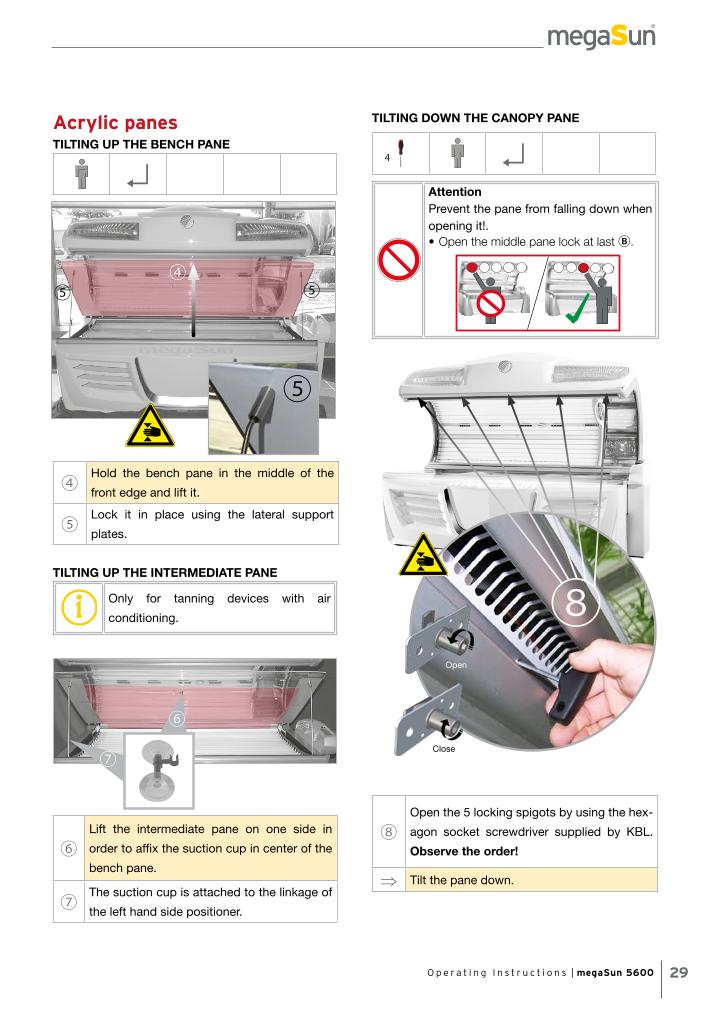 megaSun

Acrylic panes

TILTING UP THE BENCH PANE

4

5

5

5

| ④ | Hold the bench pane in the middle of the front edge and lift it. |
|---|---|
| ⑤ | Lock it in place using the lateral support plates. |

TILTING UP THE INTERMEDIATE PANE

Only for tanning devices with air conditioning.

6

7

| ⑥ | Lift the intermediate pane on one side in order to affix the suction cup in center of the bench pane. |
|---|---|
| ⑦ | The suction cup is attached to the linkage of the left hand side positioner. |

TILTING DOWN THE CANOPY PANE

4

Attention
Prevent the pane from falling down when opening it!.
• Open the middle pane lock at last Ⓑ.

8

Open

Close

| ⑧ | Open the 5 locking spigots by using the hexagon socket screwdriver supplied by KBL. **Observe the order!** |
|---|---|
| ⇒ | Tilt the pane down. |

Operating Instructions | megaSun 5600 29