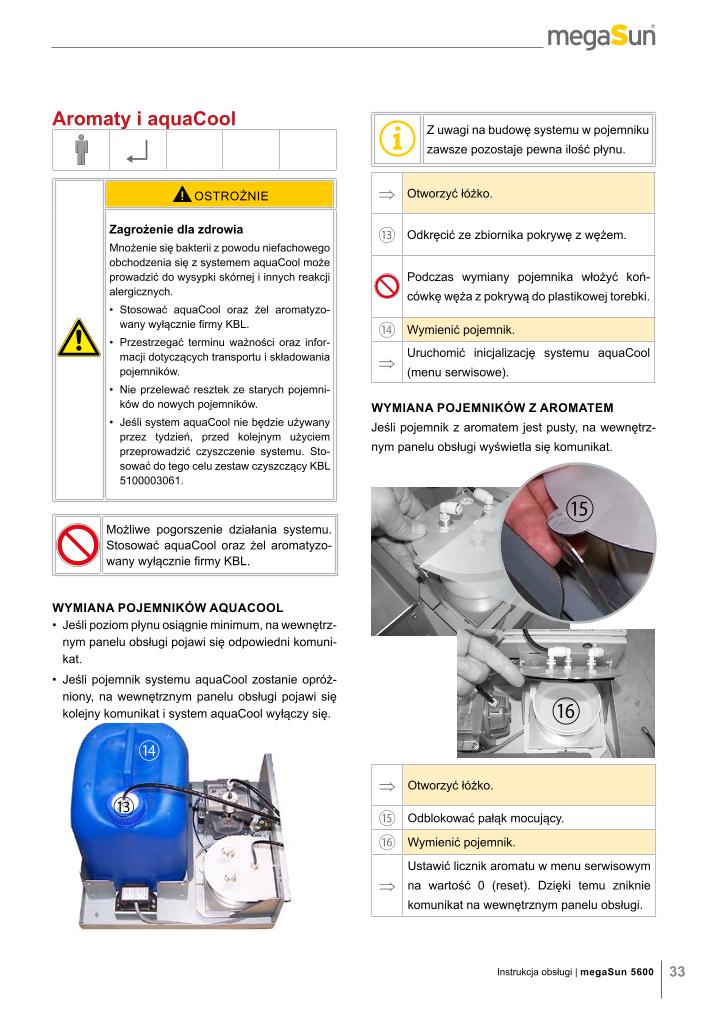 megaSun

Aromaty i aquaCool

OSTROŻNIE

Zagrożenie dla zdrowia

Mnożenie się bakterii z powodu niefachowego obchodzenia się z systemem aquaCool może prowadzić do wysypki skórnej i innych reakcji alergicznych.

• Stosować aquaCool oraz żel aromatyzowany wyłącznie firmy KBL.
• Przestrzegać terminu ważności oraz informacji dotyczących transportu i składowania pojemników.
• Nie przelewać resztek ze starych pojemników do nowych pojemników.
• Jeśli system aquaCool nie będzie używany przez tydzień, przed kolejnym użyciem przeprowadzić czyszczenie systemu. Stosować do tego celu zestaw czyszczący KBL 5100003061.

Możliwe pogorszenie działania systemu. Stosować aquaCool oraz żel aromatyzowany wyłącznie firmy KBL.

WYMIANA POJEMNIKÓW AQUACOOL

• Jeśli poziom płynu osiągnie minimum, na wewnętrznym panelu obsługi pojawi się odpowiedni komunikat.
• Jeśli pojemnik systemu aquaCool zostanie opróżniony, na wewnętrznym panelu obsługi pojawi się kolejny komunikat i system aquaCool wyłączy się.

⑭
⑬

Z uwagi na budowę systemu w pojemniku zawsze pozostaje pewna ilość płynu.

| | |
|---|---|
| ⇒ | Otworzyć łóżko. |
| ⑬ | Odkręcić ze zbiornika pokrywę z wężem. |
| | Podczas wymiany pojemnika włożyć końcówkę węża z pokrywą do plastikowej torebki. |
| ⑭ | Wymienić pojemnik. |
| ⇒ | Uruchomić inicjalizację systemu aquaCool (menu serwisowe). |

WYMIANA POJEMNIKÓW Z AROMATEM

Jeśli pojemnik z aromatem jest pusty, na wewnętrznym panelu obsługi wyświetla się komunikat.

⑮
⑯

| | |
|---|---|
| ⇒ | Otworzyć łóżko. |
| ⑮ | Odblokować pałąk mocujący. |
| ⑯ | Wymienić pojemnik. |
| ⇒ | Ustawić licznik aromatu w menu serwisowym na wartość 0 (reset). Dzięki temu zniknie komunikat na wewnętrznym panelu obsługi. |

Instrukcja obsługi | megaSun 5600 33