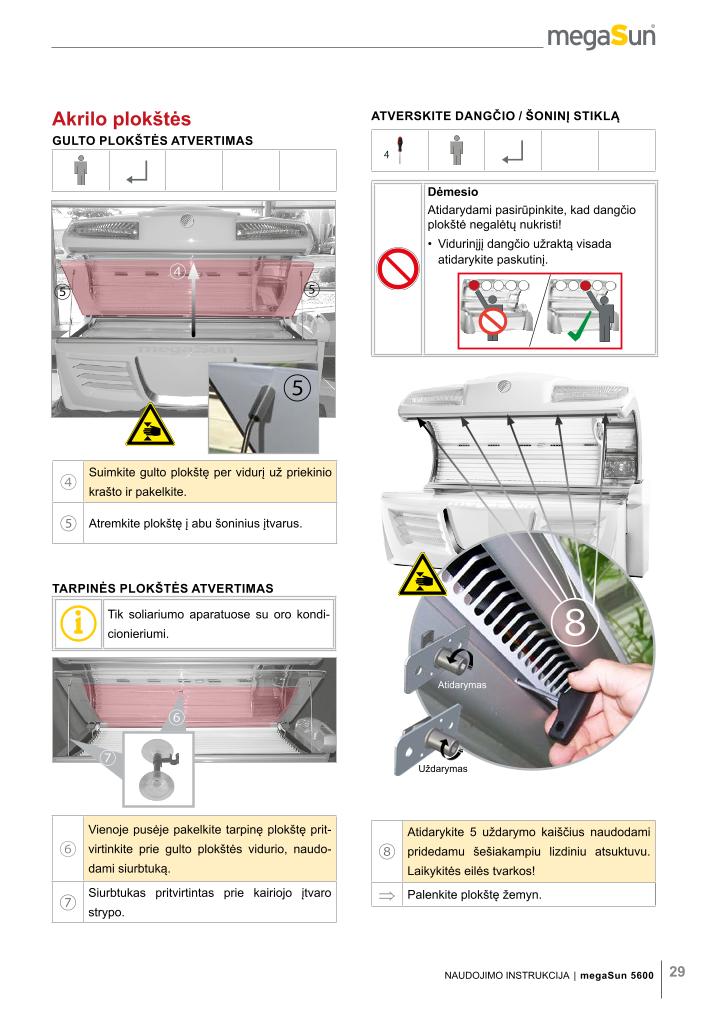 megaSun

Akrilo plokštės

GULTO PLOKŠTĖS ATVERTIMAS

4

5

5

5

| 4 | Suimkite gulto plokštę per vidurį už priekinio krašto ir pakelkite. |
|---|---|
| 5 | Atremkite plokštę į abu šoninius įtvarus. |

TARPINĖS PLOKŠTĖS ATVERTIMAS

Tik soliariumo aparatuose su oro kondicionieriumi.

6

7

| 6 | Vienoje pusėje pakelkite tarpinę plokštę pritvirtinkite prie gulto plokštės vidurio, naudodami siurbtuką. |
|---|---|
| 7 | Siurbtukas pritvirtintas prie kairiojo įtvaro strypo. |

ATVERSKITE DANGČIO / ŠONINĮ STIKLĄ

4

Dėmesio
Atidarydami pasirūpinkite, kad dangčio plokštė negalėtų nukristi!
• Vidurinįjį dangčio užraktą visada atidarykite paskutinį.

8

Atidarymas

Uždarymas

| 8 | Atidarykite 5 uždarymo kaiščius naudodami pridedamu šešiakampiu lizdiniu atsuktuvu. Laikykitės eilės tvarkos! |
|---|---|
| ⇒ | Palenkite plokštę žemyn. |

NAUDOJIMO INSTRUKCIJA | megaSun 5600 29