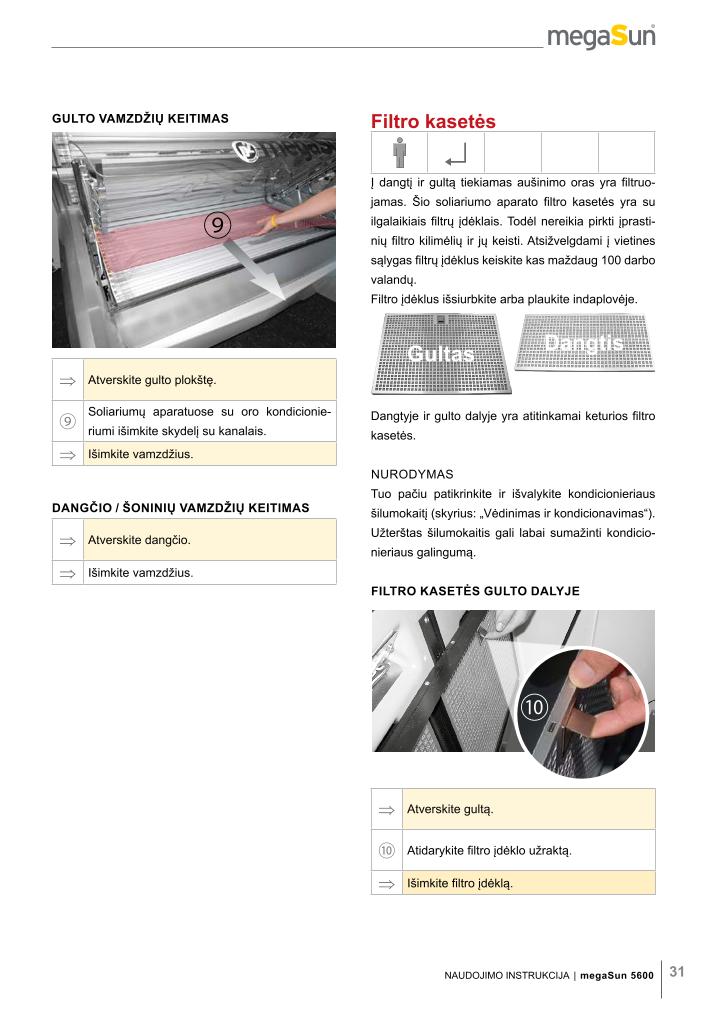 megaSun

GULTO VAMZDŽIŲ KEITIMAS

⑨

| ⇒ | Atverskite gulto plokštę. |
|---|---|
| ⑨ | Soliariumų aparatuose su oro kondicionieriumi išimkite skydelį su kanalais. |
| ⇒ | Išimkite vamzdžius. |

DANGČIO / ŠONINIŲ VAMZDŽIŲ KEITIMAS

| ⇒ | Atverskite dangčio. |
|---|---|
| ⇒ | Išimkite vamzdžius. |

Filtro kasetės

Į dangtį ir gultą tiekiamas aušinimo oras yra filtruojamas. Šio soliariumo aparato filtro kasetės yra su ilgalaikiais filtrų įdėklais. Todėl nereikia pirkti įprastinių filtro kilimėlių ir jų keisti. Atsižvelgdami į vietines sąlygas filtrų įdėklus keiskite kas maždaug 100 darbo valandų.
Filtro įdėklus išsiurbkite arba plaukite indaplovėje.

Gultas

Dangtis

Dangtyje ir gulto dalyje yra atitinkamai keturios filtro kasetės.

NURODYMAS
Tuo pačiu patikrinkite ir išvalykite kondicionieriaus šilumokaitį (skyrius: „Vėdinimas ir kondicionavimas“). Užterštas šilumokaitis gali labai sumažinti kondicionieriaus galingumą.

FILTRO KASETĖS GULTO DALYJE

⑩

| ⇒ | Atverskite gultą. |
|---|---|
| ⑩ | Atidarykite filtro įdėklo užraktą. |
| ⇒ | Išimkite filtro įdėklą. |

NAUDOJIMO INSTRUKCIJA | megaSun 5600 31