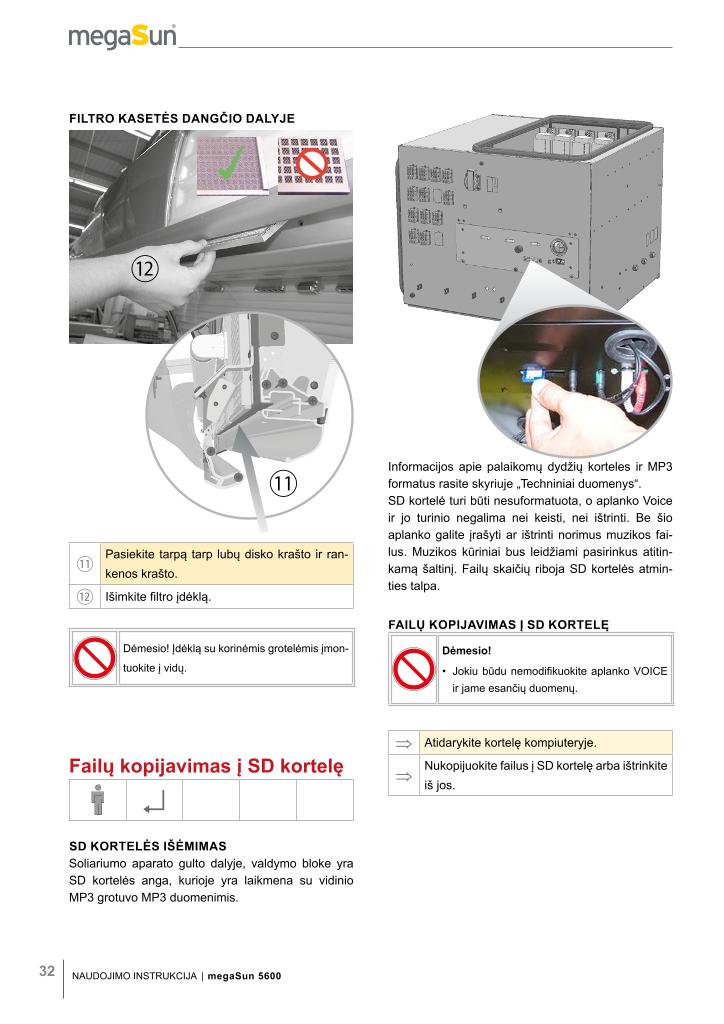 megaSun

FILTRO KASETĖS DANGČIO DALYJE

⑫

⑪

| ⑪ | Pasiekite tarpą tarp lubų disko krašto ir rankenos krašto. |
|---|---|
| ⑫ | Išimkite filtro įdėklą. |

Dėmesio! Įdėklą su korinėmis grotelėmis įmontuokite į vidų.

Failų kopijavimas į SD kortelę

SD KORTELĖS IŠĖMIMAS
Soliariumo aparato gulto dalyje, valdymo bloke yra SD kortelės anga, kurioje yra laikmena su vidinio MP3 grotuvo MP3 duomenimis.

Informacijos apie palaikomų dydžių korteles ir MP3 formatus rasite skyriuje „Techniniai duomenys“.
SD kortelė turi būti nesuformatuota, o aplanko Voice ir jo turinio negalima nei keisti, nei ištrinti. Be šio aplanko galite įrašyti ar ištrinti norimus muzikos failus. Muzikos kūriniai bus leidžiami pasirinkus atitinkamą šaltinį. Failų skaičių riboja SD kortelės atminties talpa.

FAILŲ KOPIJAVIMAS Į SD KORTELĘ

Dėmesio!
• Jokiu būdu nemodifikuokite aplanko VOICE ir jame esančių duomenų.

| ⇒ | Atidarykite kortelę kompiuteryje. |
|---|---|
| ⇒ | Nukopijuokite failus į SD kortelę arba ištrinkite iš jos. |

32 NAUDOJIMO INSTRUKCIJA | megaSun 5600