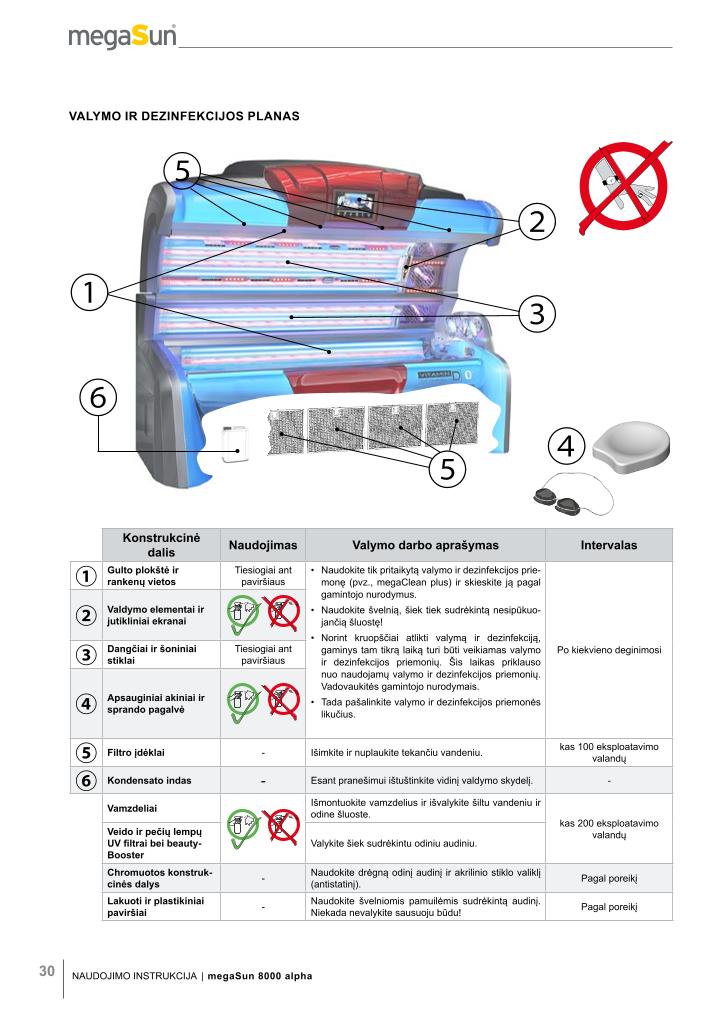 megaSun

VALYMO IR DEZINFEKCIJOS PLANAS

5

2

1

3

6

4

5

| | Konstrukcinė dalis | Naudojimas | Valymo darbo aprašymas | Intervalas |
|---|---|---|---|---|
| 1 | Gulto plokštė ir rankenų vietos | Tiesiogiai ant paviršiaus | • Naudokite tik pritaikytą valymo ir dezinfekcijos priemonę (pvz., megaClean plus) ir skieskite ją pagal gamintojo nurodymus. • Naudokite švelnią, šiek tiek sudrėkintą nesipūkuojančią šluostę! • Norint kruopščiai atlikti valymą ir dezinfekciją, gaminys tam tikrą laiką turi būti veikiamas valymo ir dezinfekcijos priemonių. Šis laikas priklauso nuo naudojamų valymo ir dezinfekcijos priemonių. Vadovaukitės gamintojo nurodymais. • Tada pašalinkite valymo ir dezinfekcijos priemonės likučius. | Po kiekvieno deginimosi |
| 2 | Valdymo elementai ir jutikliniai ekranai | | | |
| 3 | Dangčiai ir šoniniai stiklai | Tiesiogiai ant paviršiaus | | |
| 4 | Apsauginiai akiniai ir sprando pagalvė | | | |
| 5 | Filtro įdėklai | - | Išimkite ir nuplaukite tekančiu vandeniu. | kas 100 eksploatavimo valandų |
| 6 | Kondensato indas | - | Esant pranešimui ištuštinkite vidinį valdymo skydelį. | - |
| | Vamzdeliai | | Išmontuokite vamzdelius ir išvalykite šiltu vandeniu ir odine šluoste. | kas 200 eksploatavimo valandų |
| | Veido ir pečių lempų UV filtrai bei beauty-Booster | | Valykite šiek sudrėkintu odiniu audiniu. | |
| | Chromuotos konstrukcinės dalys | - | Naudokite drėgną odinį audinį ir akrilinio stiklo valiklį (antistatinį). | Pagal poreikį |
| | Lakuoti ir plastikiniai paviršiai | - | Naudokite švelniomis pamuilėmis sudrėkintą audinį. Niekada nevalykite sausuoju būdu! | Pagal poreikį |

30 NAUDOJIMO INSTRUKCIJA | megaSun 8000 alpha