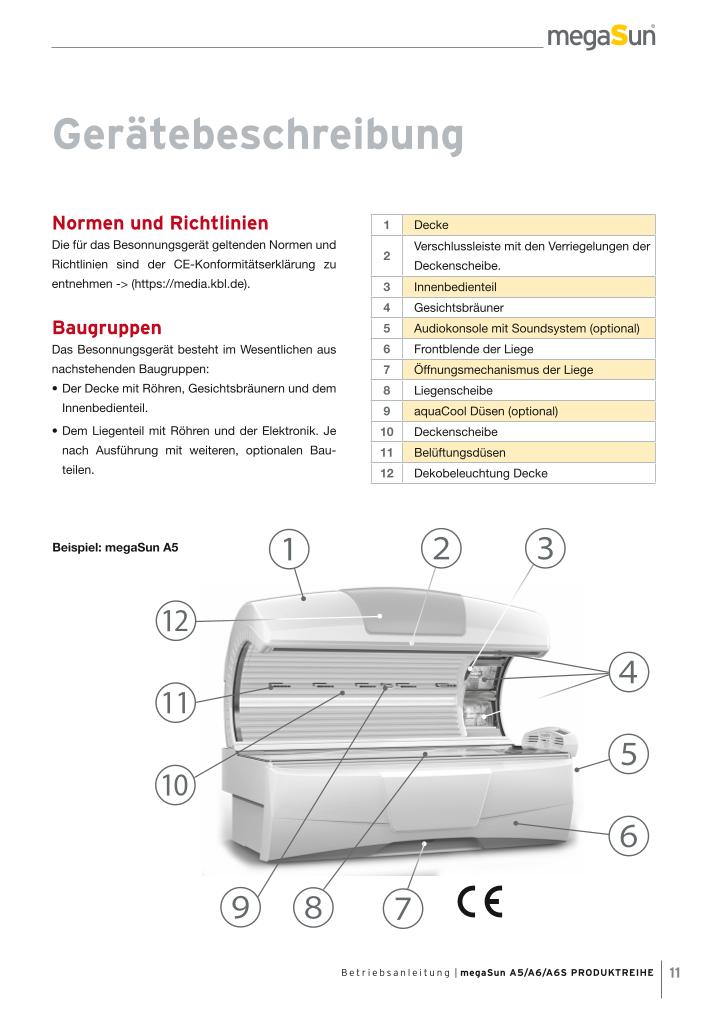 megaSun

Gerätebeschreibung

Normen und Richtlinien

Die für das Besonnungsgerät geltenden Normen und Richtlinien sind der CE-Konformitätserklärung zu entnehmen -> (https://media.kbl.de).

Baugruppen

Das Besonnungsgerät besteht im Wesentlichen aus nachstehenden Baugruppen:

• Der Decke mit Röhren, Gesichtsbräunern und dem Innenbedienteil.

• Dem Liegenteil mit Röhren und der Elektronik. Je nach Ausführung mit weiteren, optionalen Bauteilen.

| 1 | Decke |
|---|---|
| 2 | Verschlussleiste mit den Verriegelungen der Deckenscheibe. |
| 3 | Innenbedienteil |
| 4 | Gesichtsbräuner |
| 5 | Audiokonsole mit Soundsystem (optional) |
| 6 | Frontblende der Liege |
| 7 | Öffnungsmechanismus der Liege |
| 8 | Liegenscheibe |
| 9 | aquaCool Düsen (optional) |
| 10 | Deckenscheibe |
| 11 | Belüftungsdüsen |
| 12 | Dekobeleuchtung Decke |

Beispiel: megaSun A5

1 2 3 12 4 11 5 10 6 9 8 7

CE

Betriebsanleitung | megaSun A5/A6/A6S PRODUKTREIHE 11