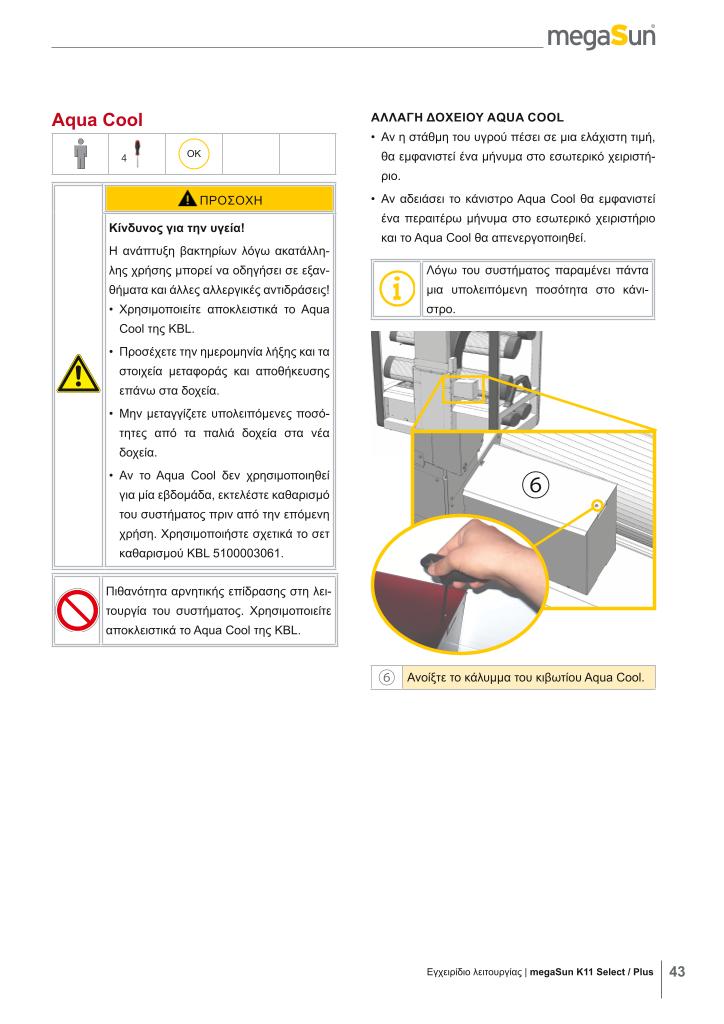 megaSun

Aqua Cool

4 OK

ΠΡΟΣΟΧΗ

Κίνδυνος για την υγεία!

Η ανάπτυξη βακτηρίων λόγω ακατάλληλης χρήσης μπορεί να οδηγήσει σε εξανθήματα και άλλες αλλεργικές αντιδράσεις!
• Χρησιμοποιείτε αποκλειστικά το Aqua Cool της KBL.
• Προσέχετε την ημερομηνία λήξης και τα στοιχεία μεταφοράς και αποθήκευσης επάνω στα δοχεία.
• Μην μεταγγίζετε υπολειπόμενες ποσότητες από τα παλιά δοχεία στα νέα δοχεία.
• Αν το Aqua Cool δεν χρησιμοποιηθεί για μία εβδομάδα, εκτελέστε καθαρισμό του συστήματος πριν από την επόμενη χρήση. Χρησιμοποιήστε σχετικά το σετ καθαρισμού KBL 5100003061.

Πιθανότητα αρνητικής επίδρασης στη λειτουργία του συστήματος. Χρησιμοποιείτε αποκλειστικά το Aqua Cool της KBL.

ΑΛΛΑΓΗ ΔΟΧΕΙΟΥ AQUA COOL
• Αν η στάθμη του υγρού πέσει σε μια ελάχιστη τιμή, θα εμφανιστεί ένα μήνυμα στο εσωτερικό χειριστήριο.
• Αν αδειάσει το κάνιστρο Aqua Cool θα εμφανιστεί ένα περαιτέρω μήνυμα στο εσωτερικό χειριστήριο και το Aqua Cool θα απενεργοποιηθεί.

Λόγω του συστήματος παραμένει πάντα μια υπολειπόμενη ποσότητα στο κάνιστρο.

6

6 Ανοίξτε το κάλυμμα του κιβωτίου Aqua Cool.

Εγχειρίδιο λειτουργίας | megaSun K11 Select / Plus 43