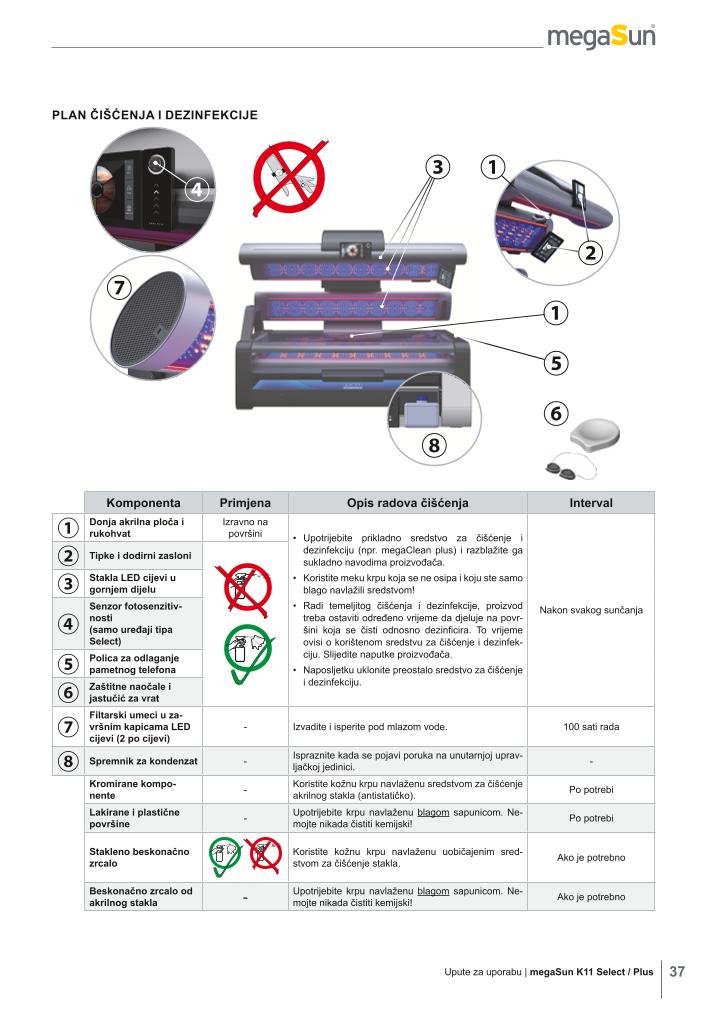 megaSun

PLAN ČIŠĆENJA I DEZINFEKCIJE

4 3 1 2 7 1 5 6 8

| | Komponenta | Primjena | Opis radova čišćenja | Interval |
|---|---|---|---|---|
| 1 | Donja akrilna ploča i rukohvat | Izravno na površini | • Upotrijebite prikladno sredstvo za čišćenje i dezinfekciju (npr. megaClean plus) i razblažite ga sukladno navodima proizvođača. • Koristite meku krpu koja se ne osipa i koju ste samo blago navlažili sredstvom! • Radi temeljitog čišćenja i dezinfekcije, proizvod treba ostaviti određeno vrijeme da djeluje na površini koja se čisti odnosno dezinficira. To vrijeme ovisi o korištenom sredstvu za čišćenje i dezinfekciju. Slijedite naputke proizvođača. • Naposljetku uklonite preostalo sredstvo za čišćenje i dezinfekciju. | Nakon svakog sunčanja |
| 2 | Tipke i dodirni zasloni | | | |
| 3 | Stakla LED cijevi u gornjem dijelu | | | |
| 4 | Senzor fotosenzitivnosti (samo uređaji tipa Select) | | | |
| 5 | Polica za odlaganje pametnog telefona | | | |
| 6 | Zaštitne naočale i jastučić za vrat | | | |
| 7 | Filtarski umeci u završnim kapicama LED cijevi (2 po cijevi) | - | Izvadite i isperite pod mlazom vode. | 100 sati rada |
| 8 | Spremnik za kondenzat | - | Ispraznite kada se pojavi poruka na unutarnjoj upravljačkoj jedinici. | - |
| | Kromirane komponente | - | Koristite kožnu krpu navlaženu sredstvom za čišćenje akrilnog stakla (antistatičko). | Po potrebi |
| | Lakirane i plastične površine | - | Upotrijebite krpu navlaženu blagom sapunicom. Nemojte nikada čistiti kemijski! | Po potrebi |
| | Stakleno beskonačno zrcalo | | Koristite kožnu krpu navlaženu uobičajenim sredstvom za čišćenje stakla. | Ako je potrebno |
| | Beskonačno zrcalo od akrilnog stakla | - | Upotrijebite krpu navlaženu blagom sapunicom. Nemojte nikada čistiti kemijski! | Ako je potrebno |

Upute za uporabu | megaSun K11 Select / Plus 37