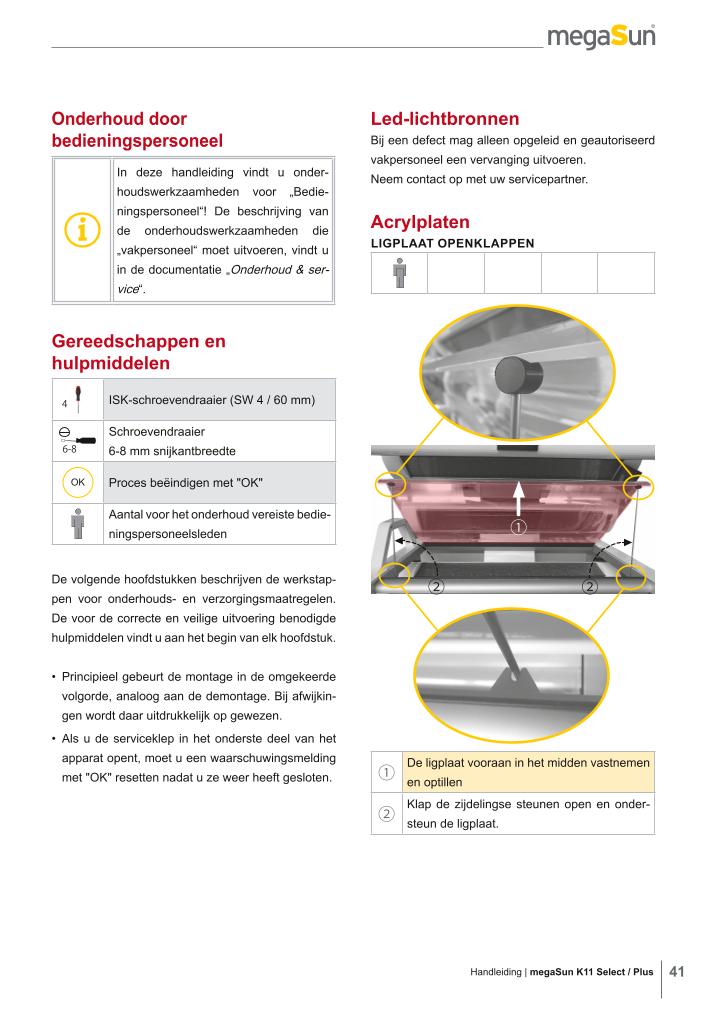 megaSun

Onderhoud door bedieningspersoneel

In deze handleiding vindt u onderhoudswerkzaamheden voor „Bedieningspersoneel“! De beschrijving van de onderhoudswerkzaamheden die „vakpersoneel“ moet uitvoeren, vindt u in de documentatie „Onderhoud & service“.

Gereedschappen en hulpmiddelen

| | |
|---|---|
| 4 | ISK-schroevendraaier (SW 4 / 60 mm) |
| 6-8 | Schroevendraaier 6-8 mm snijkantbreedte |
| OK | Proces beëindigen met "OK" |
| | Aantal voor het onderhoud vereiste bedieningspersoneelsleden |

De volgende hoofdstukken beschrijven de werkstappen voor onderhouds- en verzorgingsmaatregelen. De voor de correcte en veilige uitvoering benodigde hulpmiddelen vindt u aan het begin van elk hoofdstuk.

• Principieel gebeurt de montage in de omgekeerde volgorde, analoog aan de demontage. Bij afwijkingen wordt daar uitdrukkelijk op gewezen.
• Als u de serviceklep in het onderste deel van het apparat opent, moet u een waarschuwingsmelding met "OK" resetten nadat u ze weer heeft gesloten.

Led-lichtbronnen
Bij een defect mag alleen opgeleid en geautoriseerd vakpersoneel een vervanging uitvoeren.
Neem contact op met uw servicepartner.

Acrylplaten
LIGPLAAT OPENKLAPPEN

①
② ②

| | |
|---|---|
| ① | De ligplaat vooraan in het midden vastnemen en optillen |
| ② | Klap de zijdelingse steunen open en ondersteun de ligplaat. |

Handleiding | megaSun K11 Select / Plus 41