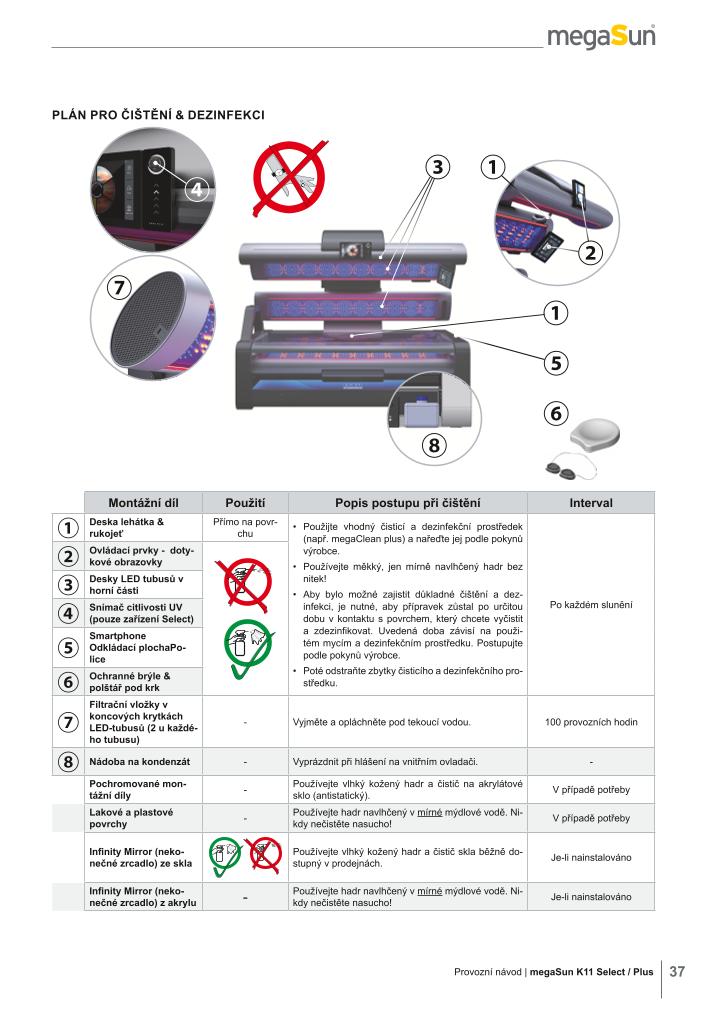 megaSun

PLÁN PRO ČIŠTĚNÍ & DEZINFEKCI

4
7
3
1
2
1
5
6
8

| | Montážní díl | Použití | Popis postupu při čištění | Interval |
|---|---|---|---|---|
| 1 | Deska lehátka & rukojeť | Přímo na povrchu | • Použijte vhodný čisticí a dezinfekční prostředek (např. megaClean plus) a nařeďte jej podle pokynů výrobce. • Používejte měkký, jen mírně navlhčený hadr bez nitek! • Aby bylo možné zajistit důkladné čištění a dezinfekci, je nutné, aby přípravek zůstal po určitou dobu v kontaktu s povrchem, který chcete vyčistit a zdezinfikovat. Uvedená doba závisí na použitém mycím a dezinfekčním prostředku. Postupujte podle pokynů výrobce. • Poté odstraňte zbytky čisticího a dezinfekčního prostředku. | Po každém slunění |
| 2 | Ovládací prvky - dotykové obrazovky | | | |
| 3 | Desky LED tubusů v horní části | | | |
| 4 | Snímač citlivosti UV (pouze zařízení Select) | | | |
| 5 | Smartphone Odkládací plochaPolice | | | |
| 6 | Ochranné brýle & polštář pod krk | | | |
| 7 | Filtrační vložky v koncových krytkách LED-tubusů (2 u každého tubusu) | - | Vyjměte a opláchněte pod tekoucí vodou. | 100 provozních hodin |
| 8 | Nádoba na kondenzát | - | Vyprázdnit při hlášení na vnitřním ovladači. | - |
| | Pochromované montážní díly | - | Používejte vlhký kožený hadr a čistič na akrylátové sklo (antistatický). | V případě potřeby |
| | Lakové a plastové povrchy | - | Používejte hadr navlhčený v mírné mýdlové vodě. Nikdy nečistěte nasucho! | V případě potřeby |
| | Infinity Mirror (nekonečné zrcadlo) ze skla | | Používejte vlhký kožený hadr a čistič skla běžně dostupný v prodejnách. | Je-li nainstalováno |
| | Infinity Mirror (nekonečné zrcadlo) z akrylu | - | Používejte hadr navlhčený v mírné mýdlové vodě. Nikdy nečistěte nasucho! | Je-li nainstalováno |

Provozní návod | megaSun K11 Select / Plus 37