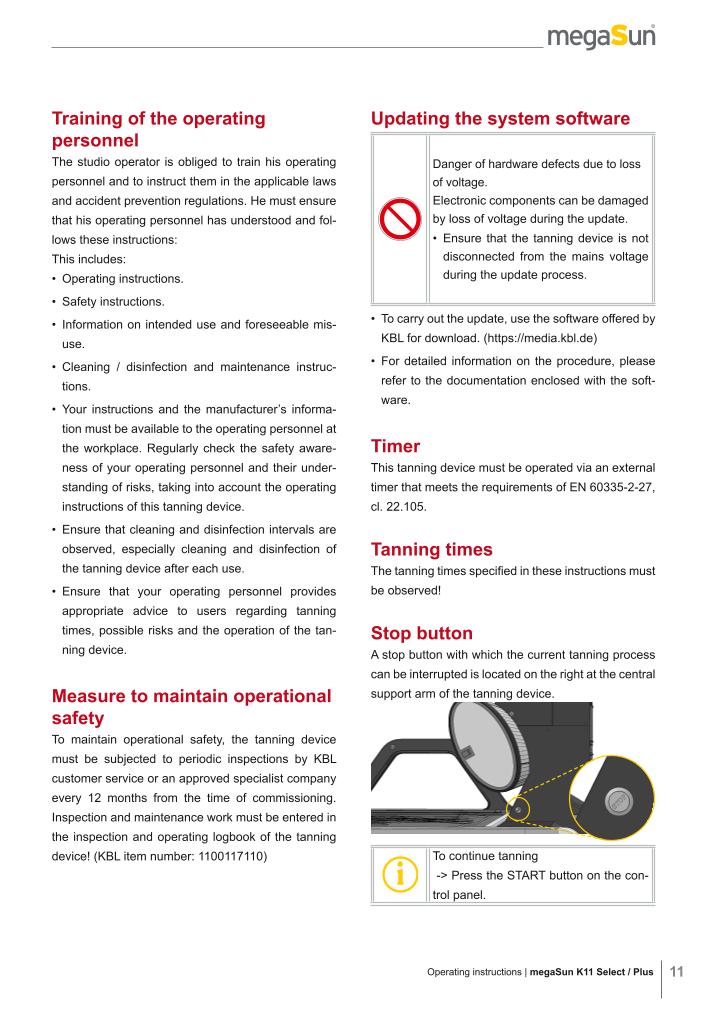 megaSun

Training of the operating personnel

The studio operator is obliged to train his operating personnel and to instruct them in the applicable laws and accident prevention regulations. He must ensure that his operating personnel has understood and follows these instructions:

This includes:

• Operating instructions.

• Safety instructions.

• Information on intended use and foreseeable misuse.

• Cleaning / disinfection and maintenance instructions.

• Your instructions and the manufacturer's information must be available to the operating personnel at the workplace. Regularly check the safety awareness of your operating personnel and their understanding of risks, taking into account the operating instructions of this tanning device.

• Ensure that cleaning and disinfection intervals are observed, especially cleaning and disinfection of the tanning device after each use.

• Ensure that your operating personnel provides appropriate advice to users regarding tanning times, possible risks and the operation of the tanning device.

Measure to maintain operational safety

To maintain operational safety, the tanning device must be subjected to periodic inspections by KBL customer service or an approved specialist company every 12 months from the time of commissioning. Inspection and maintenance work must be entered in the inspection and operating logbook of the tanning device! (KBL item number: 1100117110)

Updating the system software

Danger of hardware defects due to loss of voltage.
Electronic components can be damaged by loss of voltage during the update.
• Ensure that the tanning device is not disconnected from the mains voltage during the update process.

• To carry out the update, use the software offered by KBL for download. (https://media.kbl.de)

• For detailed information on the procedure, please refer to the documentation enclosed with the software.

Timer

This tanning device must be operated via an external timer that meets the requirements of EN 60335-2-27, cl. 22.105.

Tanning times

The tanning times specified in these instructions must be observed!

Stop button

A stop button with which the current tanning process can be interrupted is located on the right at the central support arm of the tanning device.

To continue tanning
-> Press the START button on the control panel.

Operating instructions | megaSun K11 Select / Plus 11