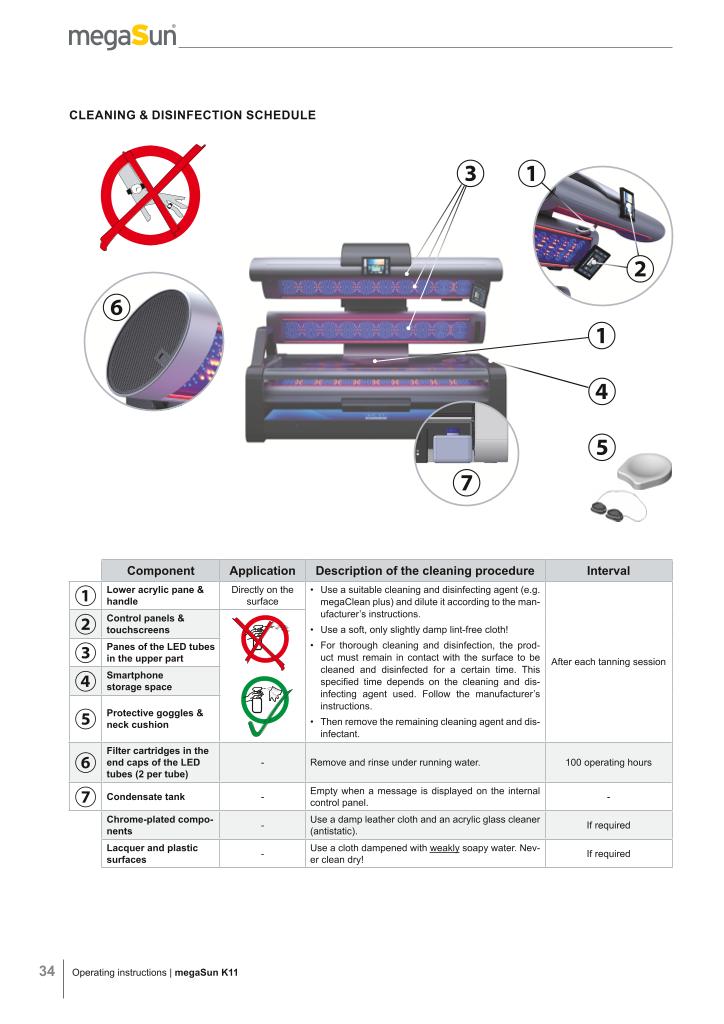 megaSun

CLEANING & DISINFECTION SCHEDULE

3 1 2 6 1 4 5 7

| | Component | Application | Description of the cleaning procedure | Interval |
|---|---|---|---|---|
| 1 | Lower acrylic pane & handle | Directly on the surface | • Use a suitable cleaning and disinfecting agent (e.g. megaClean plus) and dilute it according to the manufacturer's instructions. • Use a soft, only slightly damp lint-free cloth! • For thorough cleaning and disinfection, the product must remain in contact with the surface to be cleaned and disinfected for a certain time. This specified time depends on the cleaning and disinfecting agent used. Follow the manufacturer's instructions. • Then remove the remaining cleaning agent and disinfectant. | After each tanning session |
| 2 | Control panels & touchscreens | | | |
| 3 | Panes of the LED tubes in the upper part | | | |
| 4 | Smartphone storage space | | | |
| 5 | Protective goggles & neck cushion | | | |
| 6 | Filter cartridges in the end caps of the LED tubes (2 per tube) | - | Remove and rinse under running water. | 100 operating hours |
| 7 | Condensate tank | - | Empty when a message is displayed on the internal control panel. | - |
| | Chrome-plated components | - | Use a damp leather cloth and an acrylic glass cleaner (antistatic). | If required |
| | Lacquer and plastic surfaces | - | Use a cloth dampened with weakly soapy water. Never clean dry! | If required |

34 Operating instructions | megaSun K11