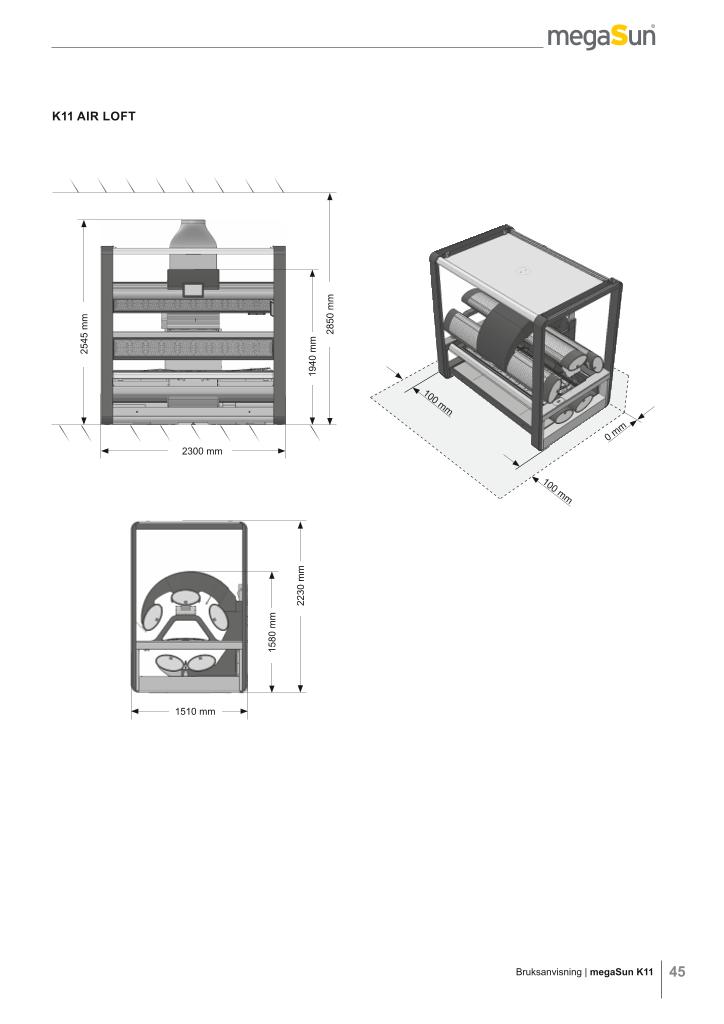 megaSun

K11 AIR LOFT

2545 mm

1940 mm

2850 mm

2300 mm

100 mm

0 mm

100 mm

1580 mm

2230 mm

1510 mm

Bruksanvisning | megaSun K11 45