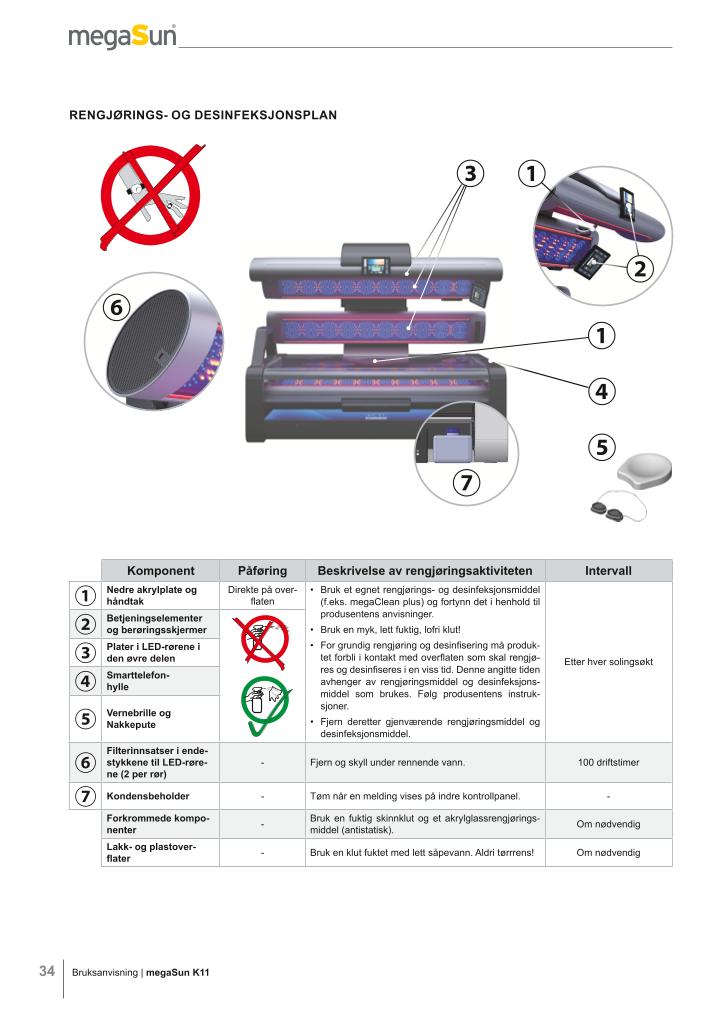 megaSun

RENGJØRINGS- OG DESINFEKSJONSPLAN

3
1
2
6
1
4
5
7

| | Komponent | Påføring | Beskrivelse av rengjøringsaktiviteten | Intervall |
|---|---|---|---|---|
| 1 | Nedre akrylplate og håndtak | Direkte på overflaten | • Bruk et egnet rengjørings- og desinfeksjonsmiddel (f.eks. megaClean plus) og fortynn det i henhold til produsentens anvisninger. • Bruk en myk, lett fuktig, lofri klut! • For grundig rengjøring og desinfisering må produktet forbli i kontakt med overflaten som skal rengjøres og desinfiseres i en viss tid. Denne angitte tiden avhenger av rengjøringsmiddel og desinfeksjonsmiddel som brukes. Følg produsentens instruksjoner. • Fjern deretter gjenværende rengjøringsmiddel og desinfeksjonsmiddel. | Etter hver solingsøkt |
| 2 | Betjeningselementer og berøringsskjermer | | | |
| 3 | Plater i LED-rørene i den øvre delen | | | |
| 4 | Smarttelefonhylle | | | |
| 5 | Vernebrille og Nakkepute | | | |
| 6 | Filterinnsatser i endestykkene til LED-rørene (2 per rør) | - | Fjern og skyll under rennende vann. | 100 driftstimer |
| 7 | Kondensbeholder | - | Tøm når en melding vises på indre kontrollpanel. | - |
| | Forkrommede komponenter | - | Bruk en fuktig skinnklut og et akrylglassrengjøringsmiddel (antistatisk). | Om nødvendig |
| | Lakk- og plastoverflater | - | Bruk en klut fuktet med lett såpevann. Aldri tørrrens! | Om nødvendig |

34 Bruksanvisning | megaSun K11