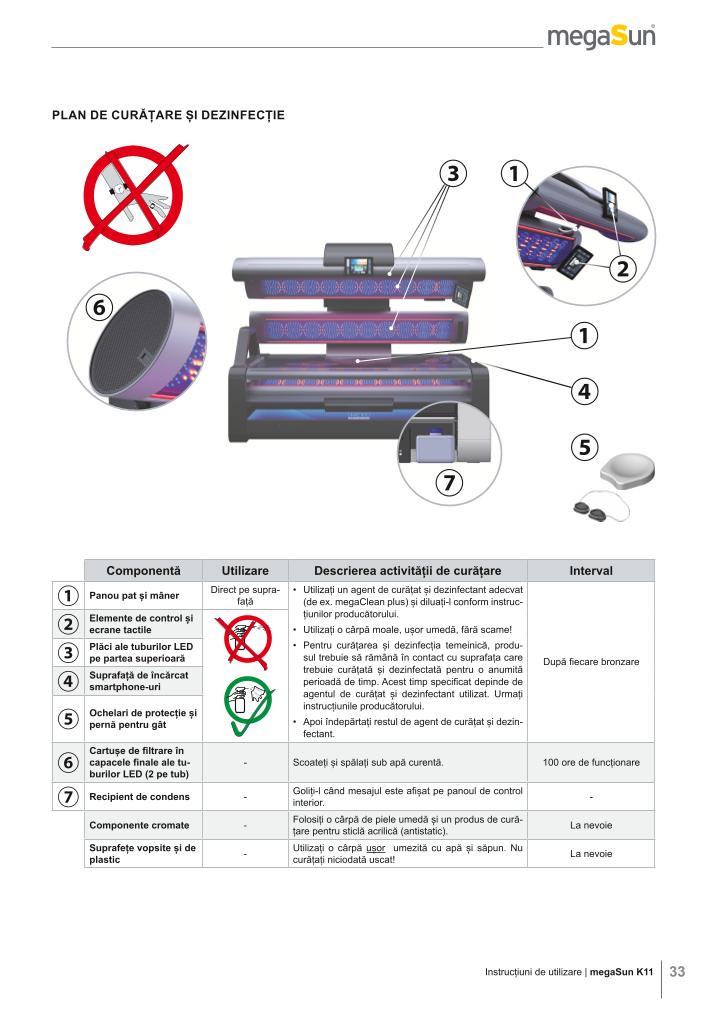 megaSun

PLAN DE CURĂȚARE ȘI DEZINFECȚIE

3 1 2 6 1 4 5 7

| | Componentă | Utilizare | Descrierea activității de curățare | Interval |
|---|---|---|---|---|
| 1 | Panou pat și mâner | Direct pe suprafață | • Utilizați un agent de curățat și dezinfectant adecvat (de ex. megaClean plus) și diluați-l conform instrucțiunilor producătorului. • Utilizați o cârpă moale, ușor umedă, fără scame! • Pentru curățarea și dezinfecția temeinică, produsul trebuie să rămână în contact cu suprafața care trebuie curățată și dezinfectată pentru o anumită perioadă de timp. Acest timp specificat depinde de agentul de curățat și dezinfectant utilizat. Urmați instrucțiunile producătorului. • Apoi îndepărtați restul de agent de curățat și dezinfectant. | După fiecare bronzare |
| 2 | Elemente de control și ecrane tactile | | | |
| 3 | Plăci ale tuburilor LED pe partea superioară | | | |
| 4 | Suprafață de încărcat smartphone-uri | | | |
| 5 | Ochelari de protecție și pernă pentru gât | | | |
| 6 | Cartușe de filtrare în capacele finale ale tuburilor LED (2 pe tub) | - | Scoateți și spălați sub apă curentă. | 100 ore de funcționare |
| 7 | Recipient de condens | - | Goliți-l când mesajul este afișat pe panoul de control interior. | - |
| | Componente cromate | - | Folosiți o cârpă de piele umedă și un produs de curățare pentru sticlă acrilică (antistatic). | La nevoie |
| | Suprafețe vopsite și de plastic | - | Utilizați o cârpă ușor umezită cu apă și săpun. Nu curățați niciodată uscat! | La nevoie |

Instrucțiuni de utilizare | megaSun K11 33