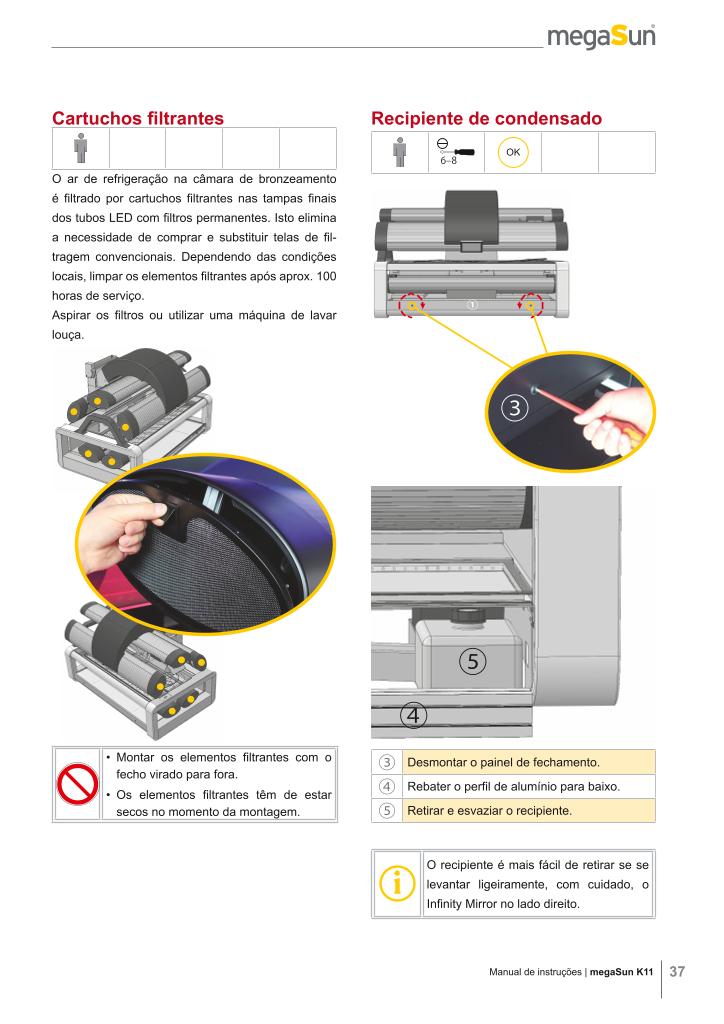 megaSun

Cartuchos filtrantes

O ar de refrigeração na câmara de bronzeamento é filtrado por cartuchos filtrantes nas tampas finais dos tubos LED com filtros permanentes. Isto elimina a necessidade de comprar e substituir telas de filtragem convencionais. Dependendo das condições locais, limpar os elementos filtrantes após aprox. 100 horas de serviço.
Aspirar os filtros ou utilizar uma máquina de lavar louça.

• Montar os elementos filtrantes com o fecho virado para fora.
• Os elementos filtrantes têm de estar secos no momento da montagem.

Recipiente de condensado

6–8

OK

①

③

⑤

④

| ③ | Desmontar o painel de fechamento. |
|---|---|
| ④ | Rebater o perfil de alumínio para baixo. |
| ⑤ | Retirar e esvaziar o recipiente. |

O recipiente é mais fácil de retirar se se levantar ligeiramente, com cuidado, o Infinity Mirror no lado direito.

Manual de instruções | megaSun K11 37