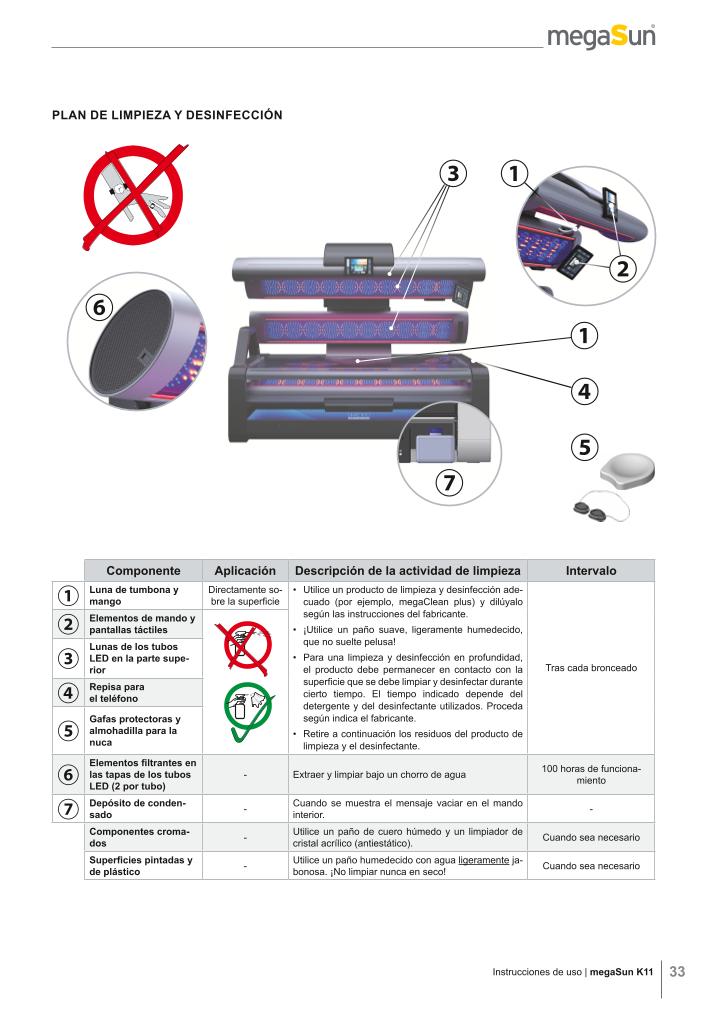 megaSun

PLAN DE LIMPIEZA Y DESINFECCIÓN

3
1
2
6
1
4
5
7

| | Componente | Aplicación | Descripción de la actividad de limpieza | Intervalo |
|---|---|---|---|---|
| 1 | Luna de tumbona y mango | Directamente sobre la superficie | • Utilice un producto de limpieza y desinfección adecuado (por ejemplo, megaClean plus) y dilúyalo según las instrucciones del fabricante. • ¡Utilice un paño suave, ligeramente humedecido, que no suelte pelusa! • Para una limpieza y desinfección en profundidad, el producto debe permanecer en contacto con la superficie que se debe limpiar y desinfectar durante cierto tiempo. El tiempo indicado depende del detergente y del desinfectante utilizados. Proceda según indica el fabricante. • Retire a continuación los residuos del producto de limpieza y el desinfectante. | Tras cada bronceado |
| 2 | Elementos de mando y pantallas táctiles | | | |
| 3 | Lunas de los tubos LED en la parte superior | | | |
| 4 | Repisa para el teléfono | | | |
| 5 | Gafas protectoras y almohadilla para la nuca | | | |
| 6 | Elementos filtrantes en las tapas de los tubos LED (2 por tubo) | - | Extraer y limpiar bajo un chorro de agua | 100 horas de funcionamiento |
| 7 | Depósito de condensado | - | Cuando se muestra el mensaje vaciar en el mando interior. | - |
| | Componentes cromados | - | Utilice un paño de cuero húmedo y un limpiador de cristal acrílico (antiestático). | Cuando sea necesario |
| | Superficies pintadas y de plástico | - | Utilice un paño humedecido con agua ligeramente jabonosa. ¡No limpiar nunca en seco! | Cuando sea necesario |

Instrucciones de uso | megaSun K11 33