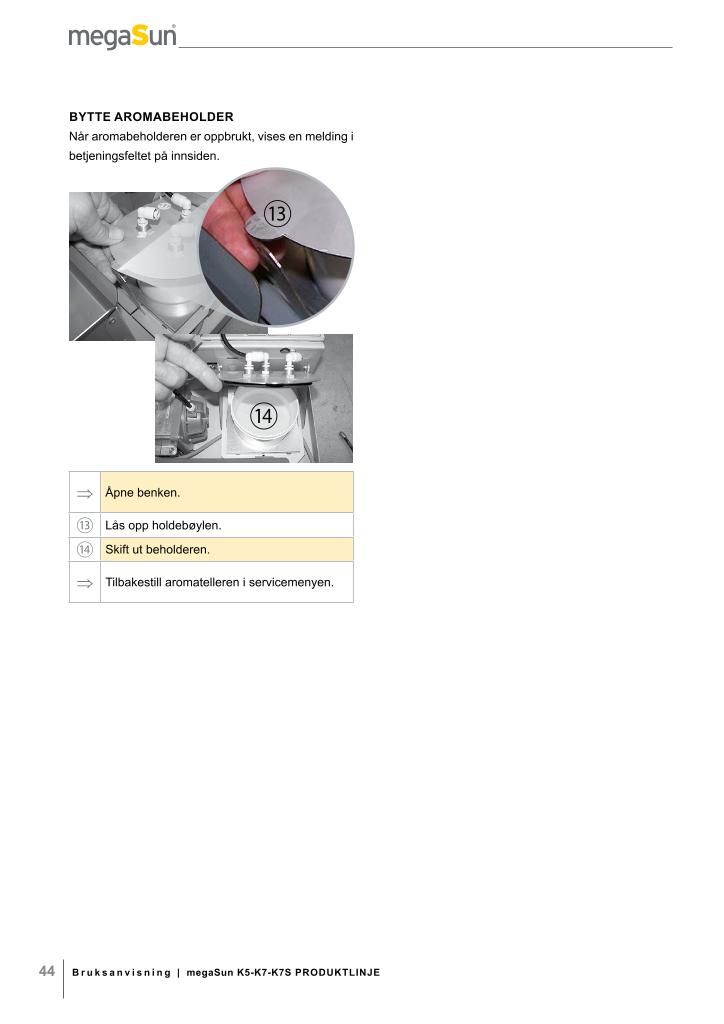 megaSun®

BYTTE AROMABEHOLDER
Når aromabeholderen er oppbrukt, vises en melding i betjeningsfeltet på innsiden.

⑬

⑭

| ⇒ | Åpne benken. |
|---|---|
| ⑬ | Lås opp holdebøylen. |
| ⑭ | Skift ut beholderen. |
| ⇒ | Tilbakestill aromatelleren i servicemenyen. |

44 Bruksanvisning | megaSun K5-K7-K7S PRODUKTLINJE