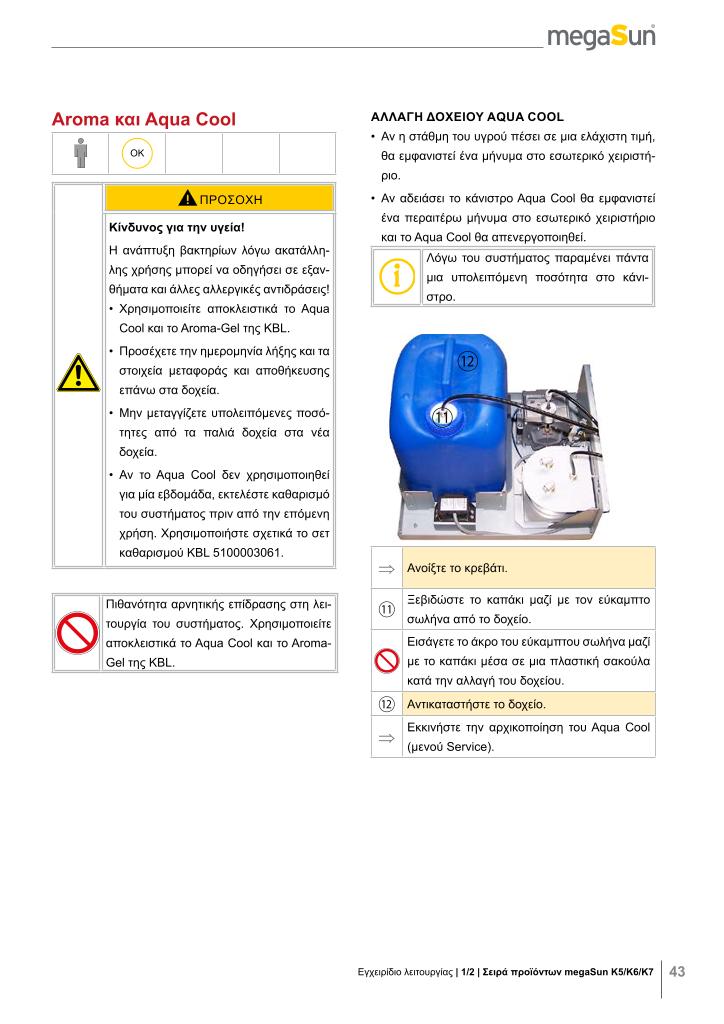 megaSun

Aroma και Aqua Cool

OK

ΠΡΟΣΟΧΗ

Κίνδυνος για την υγεία!

Η ανάπτυξη βακτηρίων λόγω ακατάλληλης χρήσης μπορεί να οδηγήσει σε εξανθήματα και άλλες αλλεργικές αντιδράσεις!

• Χρησιμοποιείτε αποκλειστικά το Aqua Cool και το Aroma-Gel της KBL.

• Προσέχετε την ημερομηνία λήξης και τα στοιχεία μεταφοράς και αποθήκευσης επάνω στα δοχεία.

• Μην μεταγγίζετε υπολειπόμενες ποσότητες από τα παλιά δοχεία στα νέα δοχεία.

• Αν το Aqua Cool δεν χρησιμοποιηθεί για μία εβδομάδα, εκτελέστε καθαρισμό του συστήματος πριν από την επόμενη χρήση. Χρησιμοποιήστε σχετικά το σετ καθαρισμού KBL 5100003061.

Πιθανότητα αρνητικής επίδρασης στη λειτουργία του συστήματος. Χρησιμοποιείτε αποκλειστικά το Aqua Cool και το Aroma-Gel της KBL.

ΑΛΛΑΓΗ ΔΟΧΕΙΟΥ AQUA COOL

• Αν η στάθμη του υγρού πέσει σε μια ελάχιστη τιμή, θα εμφανιστεί ένα μήνυμα στο εσωτερικό χειριστήριο.

• Αν αδειάσει το κάνιστρο Aqua Cool θα εμφανιστεί ένα περαιτέρω μήνυμα στο εσωτερικό χειριστήριο και το Aqua Cool θα απενεργοποιηθεί.

Λόγω του συστήματος παραμένει πάντα μια υπολειπόμενη ποσότητα στο κάνιστρο.

⑫

⑪

| | |
|---|---|
| ⇒ | Ανοίξτε το κρεβάτι. |
| ⑪ | Ξεβιδώστε το καπάκι μαζί με τον εύκαμπτο σωλήνα από το δοχείο. |
| | Εισάγετε το άκρο του εύκαμπτου σωλήνα μαζί με το καπάκι μέσα σε μια πλαστική σακούλα κατά την αλλαγή του δοχείου. |
| ⑫ | Αντικαταστήστε το δοχείο. |
| ⇒ | Εκκινήστε την αρχικοποίηση του Aqua Cool (μενού Service). |

Εγχειρίδιο λειτουργίας | 1/2 | Σειρά προϊόντων megaSun K5/K6/K7 43