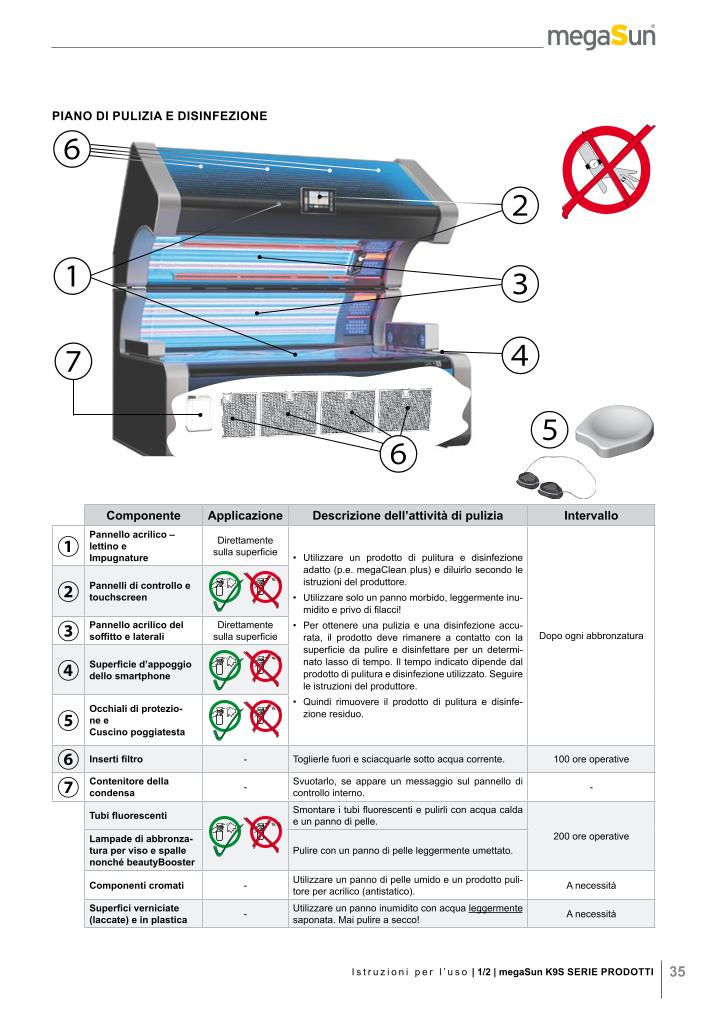 megaSun

PIANO DI PULIZIA E DISINFEZIONE

6
2
1
3
7
4
5
6

| | Componente | Applicazione | Descrizione dell'attività di pulizia | Intervallo |
|---|---|---|---|---|
| 1 | Pannello acrilico – lettino e Impugnature | Direttamente sulla superficie | • Utilizzare un prodotto di pulitura e disinfezione adatto (p.e. megaClean plus) e diluirlo secondo le istruzioni del produttore. • Utilizzare solo un panno morbido, leggermente inumidito e privo di filacci! • Per ottenere una pulizia e una disinfezione accurata, il prodotto deve rimanere a contatto con la superficie da pulire e disinfettare per un determinato lasso di tempo. Il tempo indicato dipende dal prodotto di pulitura e disinfezione utilizzato. Seguire le istruzioni del produttore. • Quindi rimuovere il prodotto di pulitura e disinfezione residuo. | Dopo ogni abbronzatura |
| 2 | Pannelli di controllo e touchscreen | | | |
| 3 | Pannello acrilico del soffitto e laterali | Direttamente sulla superficie | | |
| 4 | Superficie d'appoggio dello smartphone | | | |
| 5 | Occhiali di protezione e Cuscino poggiatesta | | | |
| 6 | Inserti filtro | - | Toglierle fuori e sciacquarle sotto acqua corrente. | 100 ore operative |
| 7 | Contenitore della condensa | - | Svuotarlo, se appare un messaggio sul pannello di controllo interno. | - |
| | Tubi fluorescenti | | Smontare i tubi fluorescenti e pulirli con acqua calda e un panno di pelle. | 200 ore operative |
| | Lampade di abbronzatura per viso e spalle nonché beautyBooster | | Pulire con un panno di pelle leggermente umettato. | |
| | Componenti cromati | - | Utilizzare un panno di pelle umido e un prodotto pulitore per acrilico (antistatico). | A necessità |
| | Superfici verniciate (laccate) e in plastica | - | Utilizzare un panno inumidito con acqua leggermente saponata. Mai pulire a secco! | A necessità |

Istruzioni per l'uso | 1/2 | megaSun K9S SERIE PRODOTTI | 35