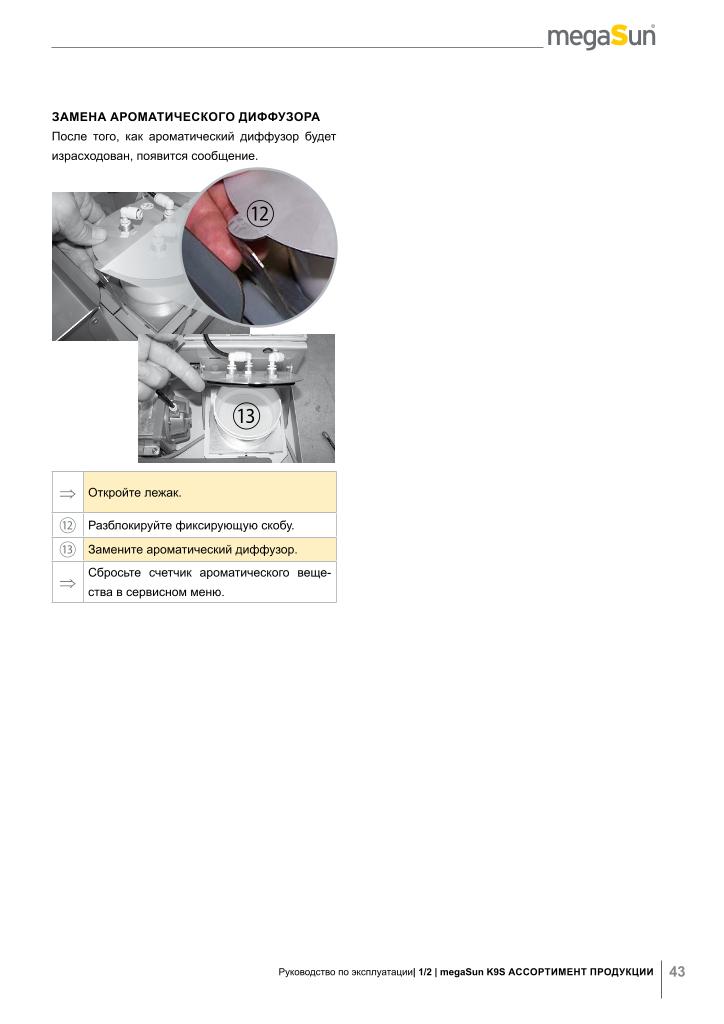 megaSun

ЗАМЕНА АРОМАТИЧЕСКОГО ДИФФУЗОРА

После того, как ароматический диффузор будет израсходован, появится сообщение.

⑫

⑬

| ⇒ | Откройте лежак. |
|---|---|
| ⑫ | Разблокируйте фиксирующую скобу. |
| ⑬ | Замените ароматический диффузор. |
| ⇒ | Сбросьте счетчик ароматического вещества в сервисном меню. |

Руководство по эксплуатации| 1/2 | megaSun K9S АССОРТИМЕНТ ПРОДУКЦИИ 43