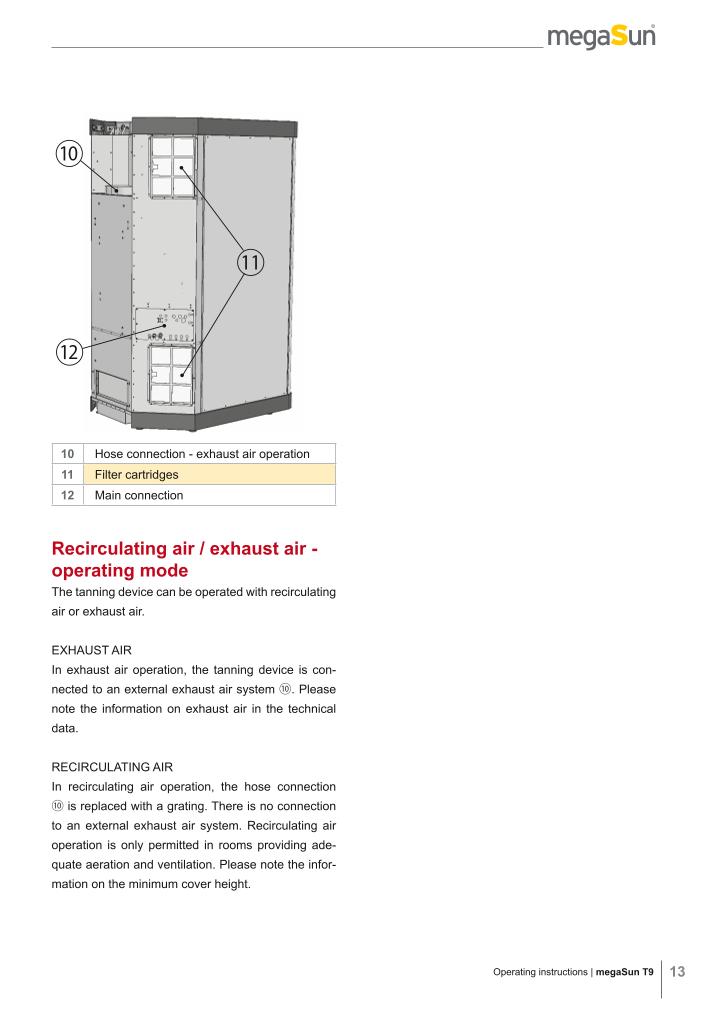 megaSun

10

11

12

| 10 | Hose connection - exhaust air operation |
|---|---|
| 11 | Filter cartridges |
| 12 | Main connection |

Recirculating air / exhaust air - operating mode

The tanning device can be operated with recirculating air or exhaust air.

EXHAUST AIR
In exhaust air operation, the tanning device is connected to an external exhaust air system ⑩. Please note the information on exhaust air in the technical data.

RECIRCULATING AIR
In recirculating air operation, the hose connection ⑩ is replaced with a grating. There is no connection to an external exhaust air system. Recirculating air operation is only permitted in rooms providing adequate aeration and ventilation. Please note the information on the minimum cover height.

Operating instructions | megaSun T9 13