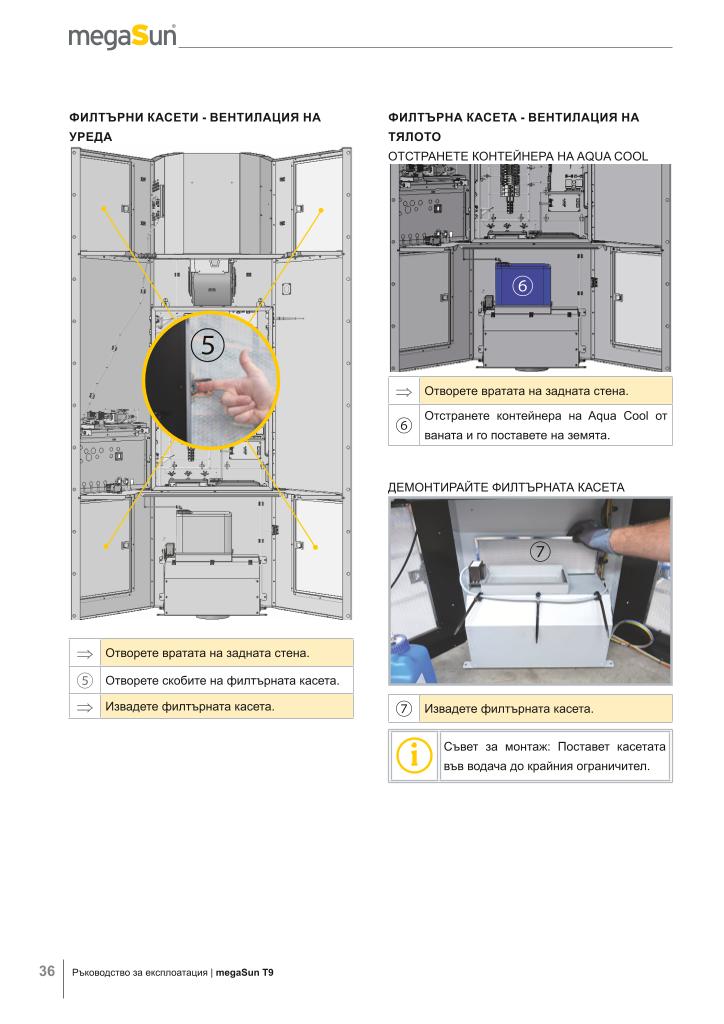 megaSun

ФИЛТЪРНИ КАСЕТИ - ВЕНТИЛАЦИЯ НА УРЕДА

5

| ⇒ | Отворете вратата на задната стена. |
|---|---|
| 5 | Отворете скобите на филтърната касета. |
| ⇒ | Извадете филтърната касета. |

ФИЛТЪРНА КАСЕТА - ВЕНТИЛАЦИЯ НА ТЯЛОТО

ОТСТРАНЕТЕ КОНТЕЙНЕРА НА AQUA COOL

6

| ⇒ | Отворете вратата на задната стена. |
|---|---|
| 6 | Отстранете контейнера на Aqua Cool от ваната и го поставете на земята. |

ДЕМОНТИРАЙТЕ ФИЛТЪРНАТА КАСЕТА

7

| 7 | Извадете филтърната касета. |
|---|---|

| i | Съвет за монтаж: Поставет касетата във водача до крайния ограничител. |
|---|---|

36 Ръководство за експлоатация | megaSun T9