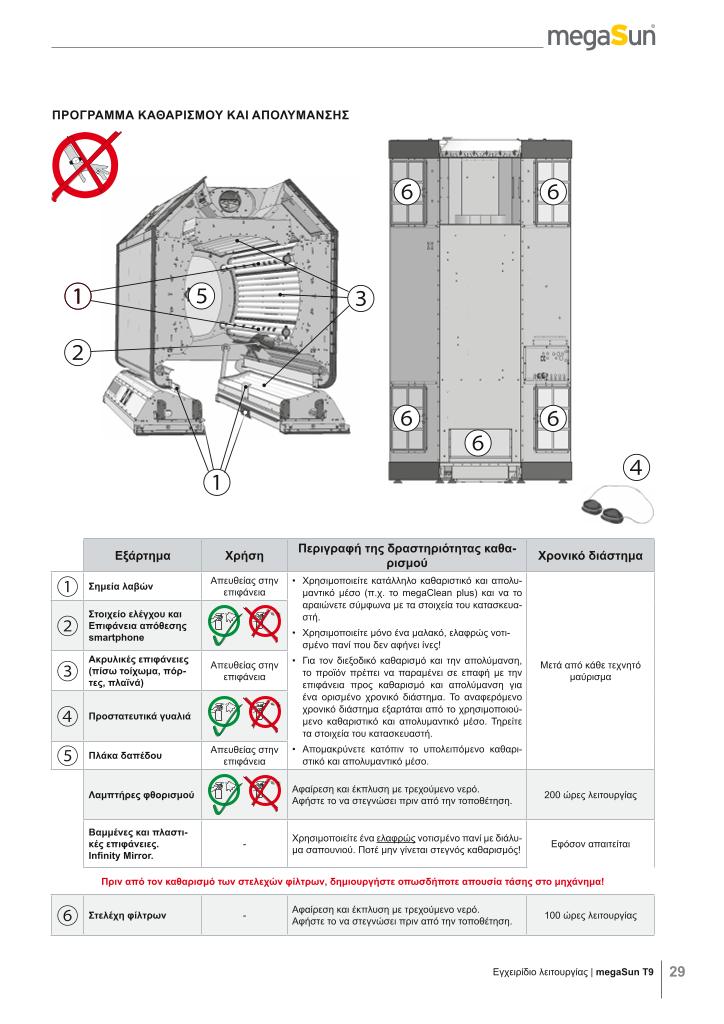 megaSun

ΠΡΟΓΡΑΜΜΑ ΚΑΘΑΡΙΣΜΟΥ ΚΑΙ ΑΠΟΛΥΜΑΝΣΗΣ

1
5
3
2
1
6
6
6
6
6
4

| | Εξάρτημα | Χρήση | Περιγραφή της δραστηριότητας καθαρισμού | Χρονικό διάστημα |
|---|---|---|---|---|
| 1 | Σημεία λαβών | Απευθείας στην επιφάνεια | • Χρησιμοποιείτε κατάλληλο καθαριστικό και απολυμαντικό μέσο (π.χ. το megaClean plus) και να το αραιώνετε σύμφωνα με τα στοιχεία του κατασκευαστή. • Χρησιμοποιείτε μόνο ένα μαλακό, ελαφρώς νοτισμένο πανί που δεν αφήνει ίνες! • Για τον διεξοδικό καθαρισμό και την απολύμανση, το προϊόν πρέπει να παραμένει σε επαφή με την επιφάνεια προς καθαρισμό και απολύμανση για ένα ορισμένο χρονικό διάστημα. Το αναφερόμενο χρονικό διάστημα εξαρτάται από το χρησιμοποιούμενο καθαριστικό και απολυμαντικό μέσο. Τηρείτε τα στοιχεία του κατασκευαστή. • Απομακρύνετε κατόπιν το υπολειπόμενο καθαριστικό και απολυμαντικό μέσο. | Μετά από κάθε τεχνητό μαύρισμα |
| 2 | Στοιχείο ελέγχου και Επιφάνεια απόθεσης smartphone | | | |
| 3 | Ακρυλικές επιφάνειες (πίσω τοίχωμα, πόρτες, πλαϊνά) | Απευθείας στην επιφάνεια | | |
| 4 | Προστατευτικά γυαλιά | | | |
| 5 | Πλάκα δαπέδου | Απευθείας στην επιφάνεια | | |
| | Λαμπτήρες φθορισμού | | Αφαίρεση και έκπλυση με τρεχούμενο νερό. Αφήστε το να στεγνώσει πριν από την τοποθέτηση. | 200 ώρες λειτουργίας |
| | Βαμμένες και πλαστικές επιφάνειες. Infinity Mirror. | - | Χρησιμοποιείτε ένα ελαφρώς νοτισμένο πανί με διάλυμα σαπουνιού. Ποτέ μην γίνεται στεγνός καθαρισμός! | Εφόσον απαιτείται |

Πριν από τον καθαρισμό των στελεχών φίλτρων, δημιουργήστε οπωσδήποτε απουσία τάσης στο μηχάνημα!

| 6 | Στελέχη φίλτρων | - | Αφαίρεση και έκπλυση με τρεχούμενο νερό. Αφήστε το να στεγνώσει πριν από την τοποθέτηση. | 100 ώρες λειτουργίας |
|---|---|---|---|---|

Εγχειρίδιο λειτουργίας | megaSun T9 29