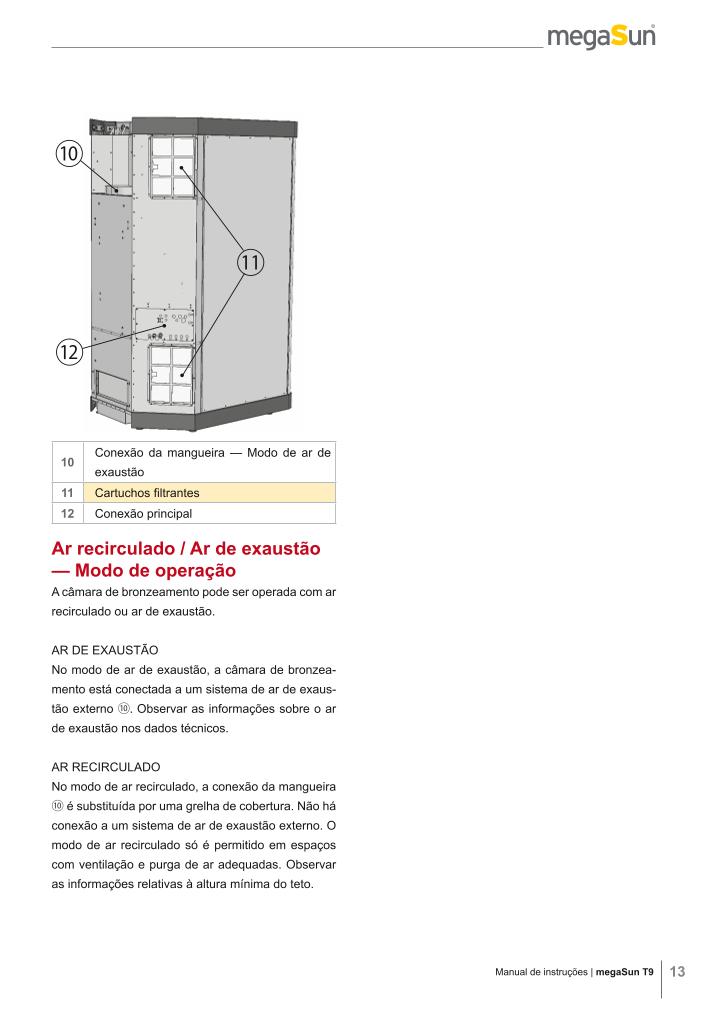 megaSun

10

11

12

| 10 | Conexão da mangueira — Modo de ar de exaustão |
|---|---|
| 11 | Cartuchos filtrantes |
| 12 | Conexão principal |

Ar recirculado / Ar de exaustão — Modo de operação

A câmara de bronzeamento pode ser operada com ar recirculado ou ar de exaustão.

AR DE EXAUSTÃO
No modo de ar de exaustão, a câmara de bronzeamento está conectada a um sistema de ar de exaustão externo ⑩. Observar as informações sobre o ar de exaustão nos dados técnicos.

AR RECIRCULADO
No modo de ar recirculado, a conexão da mangueira ⑩ é substituída por uma grelha de cobertura. Não há conexão a um sistema de ar de exaustão externo. O modo de ar recirculado só é permitido em espaços com ventilação e purga de ar adequadas. Observar as informações relativas à altura mínima do teto.

Manual de instruções | megaSun T9 13