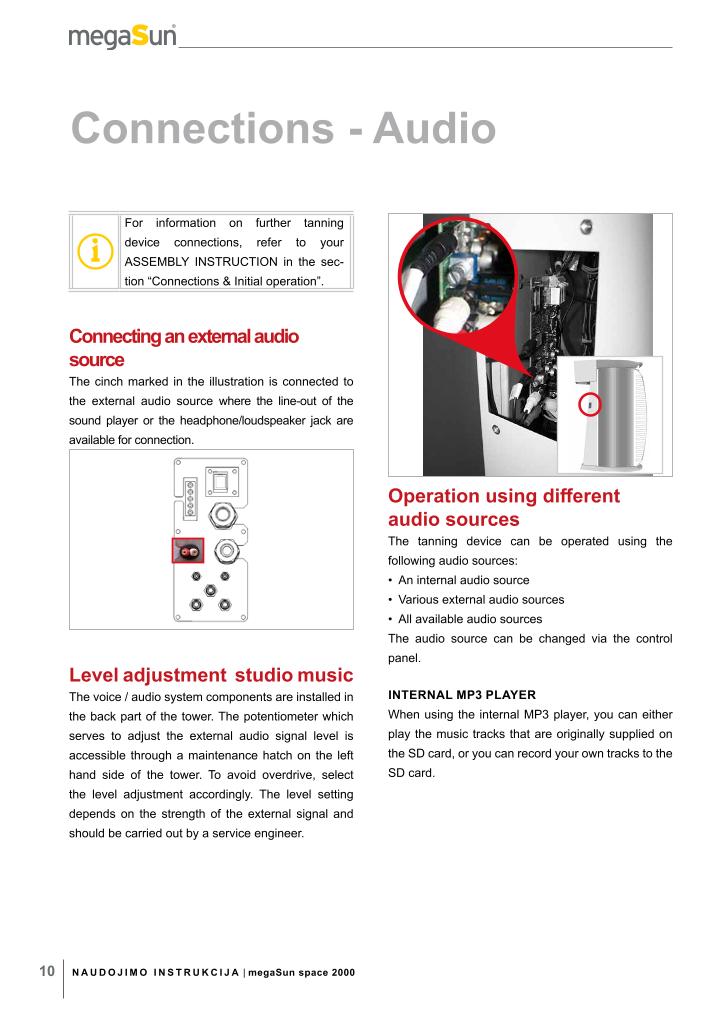 megaSun

Connections - Audio

For information on further tanning device connections, refer to your ASSEMBLY INSTRUCTION in the section “Connections & Initial operation”.

Connecting an external audio source

The cinch marked in the illustration is connected to the external audio source where the line-out of the sound player or the headphone/loudspeaker jack are available for connection.

Level adjustment studio music

The voice / audio system components are installed in the back part of the tower. The potentiometer which serves to adjust the external audio signal level is accessible through a maintenance hatch on the left hand side of the tower. To avoid overdrive, select the level adjustment accordingly. The level setting depends on the strength of the external signal and should be carried out by a service engineer.

Operation using different audio sources

The tanning device can be operated using the following audio sources:
• An internal audio source
• Various external audio sources
• All available audio sources
The audio source can be changed via the control panel.

INTERNAL MP3 PLAYER

When using the internal MP3 player, you can either play the music tracks that are originally supplied on the SD card, or you can record your own tracks to the SD card.

10 NAUDOJIMO INSTRUKCIJA | megaSun space 2000