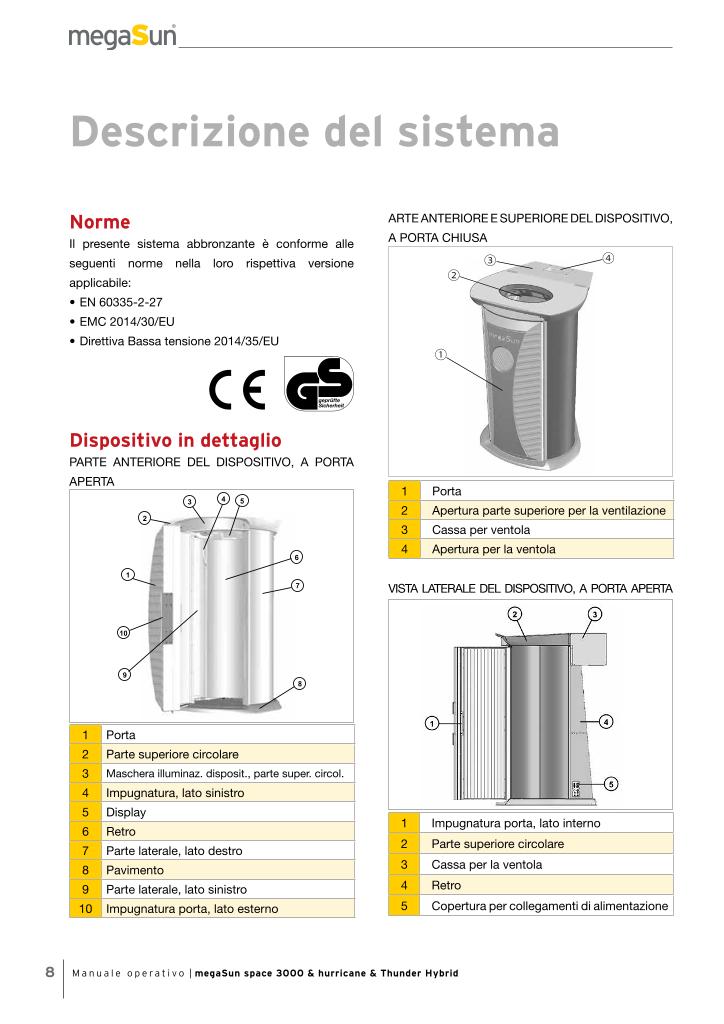 megaSun

Descrizione del sistema

Norme

Il presente sistema abbronzante è conforme alle seguenti norme nella loro rispettiva versione applicabile:
• EN 60335-2-27
• EMC 2014/30/EU
• Direttiva Bassa tensione 2014/35/EU

CE

GS geprüfte Sicherheit

Dispositivo in dettaglio

PARTE ANTERIORE DEL DISPOSITIVO, A PORTA APERTA

3 4 5 2 6 1 7 10 9 8

| 1 | Porta |
|---|---|
| 2 | Parte superiore circolare |
| 3 | Maschera illuminaz. disposit., parte super. circol. |
| 4 | Impugnatura, lato sinistro |
| 5 | Display |
| 6 | Retro |
| 7 | Parte laterale, lato destro |
| 8 | Pavimento |
| 9 | Parte laterale, lato sinistro |
| 10 | Impugnatura porta, lato esterno |

ARTE ANTERIORE E SUPERIORE DEL DISPOSITIVO, A PORTA CHIUSA

3 4 2 1

| 1 | Porta |
|---|---|
| 2 | Apertura parte superiore per la ventilazione |
| 3 | Cassa per ventola |
| 4 | Apertura per la ventola |

VISTA LATERALE DEL DISPOSITIVO, A PORTA APERTA

2 3 1 4 5

| 1 | Impugnatura porta, lato interno |
|---|---|
| 2 | Parte superiore circolare |
| 3 | Cassa per la ventola |
| 4 | Retro |
| 5 | Copertura per collegamenti di alimentazione |

8 Manuale operativo | megaSun space 3000 & hurricane & Thunder Hybrid