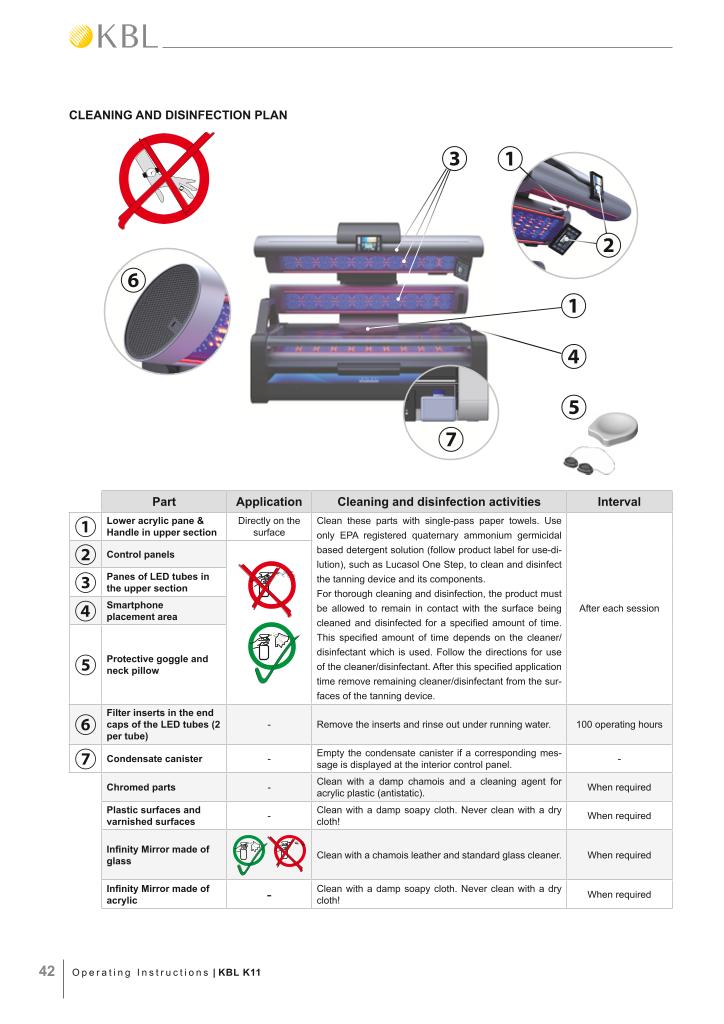 KBL

CLEANING AND DISINFECTION PLAN

3 1

2

6

1

4

5

7

| | Part | Application | Cleaning and disinfection activities | Interval |
|---|---|---|---|---|
| 1 | Lower acrylic pane & Handle in upper section | Directly on the surface | Clean these parts with single-pass paper towels. Use only EPA registered quaternary ammonium germicidal based detergent solution (follow product label for use-dilution), such as Lucasol One Step, to clean and disinfect the tanning device and its components. For thorough cleaning and disinfection, the product must be allowed to remain in contact with the surface being cleaned and disinfected for a specified amount of time. This specified amount of time depends on the cleaner/disinfectant which is used. Follow the directions for use of the cleaner/disinfectant. After this specified application time remove remaining cleaner/disinfectant from the surfaces of the tanning device. | After each session |
| 2 | Control panels | | | |
| 3 | Panes of LED tubes in the upper section | | | |
| 4 | Smartphone placement area | | | |
| 5 | Protective goggle and neck pillow | | | |
| 6 | Filter inserts in the end caps of the LED tubes (2 per tube) | - | Remove the inserts and rinse out under running water. | 100 operating hours |
| 7 | Condensate canister | - | Empty the condensate canister if a corresponding message is displayed at the interior control panel. | - |
| | Chromed parts | - | Clean with a damp chamois and a cleaning agent for acrylic plastic (antistatic). | When required |
| | Plastic surfaces and varnished surfaces | - | Clean with a damp soapy cloth. Never clean with a dry cloth! | When required |
| | Infinity Mirror made of glass | | Clean with a chamois leather and standard glass cleaner. | When required |
| | Infinity Mirror made of acrylic | - | Clean with a damp soapy cloth. Never clean with a dry cloth! | When required |

42 Operating Instructions | KBL K11