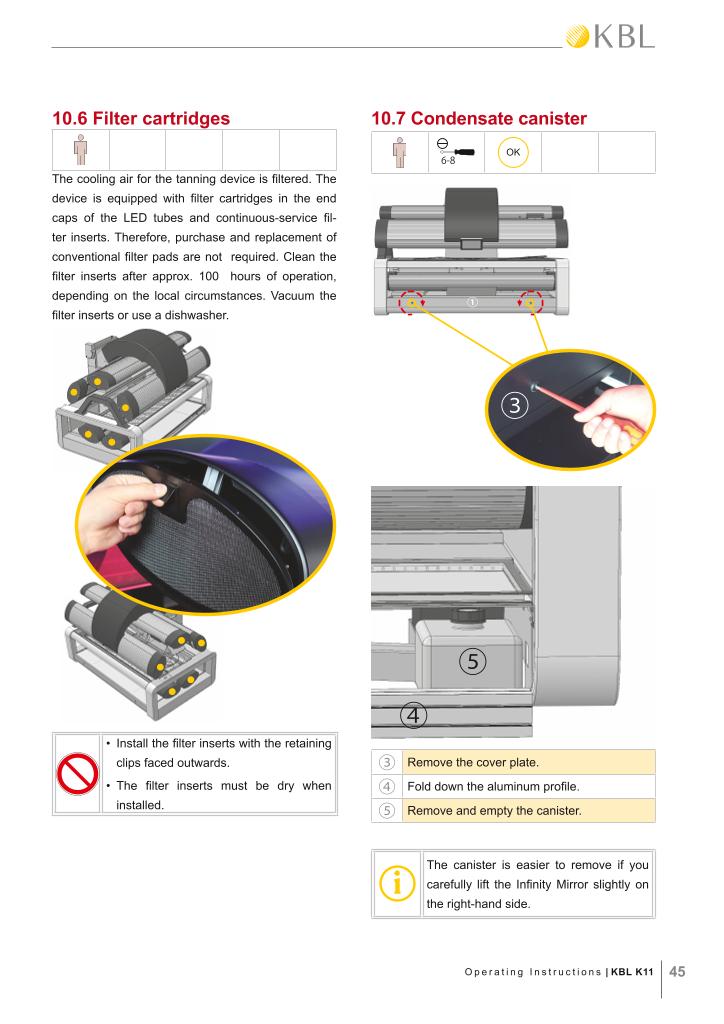 KBL

10.6 Filter cartridges

The cooling air for the tanning device is filtered. The device is equipped with filter cartridges in the end caps of the LED tubes and continuous-service filter inserts. Therefore, purchase and replacement of conventional filter pads are not required. Clean the filter inserts after approx. 100 hours of operation, depending on the local circumstances. Vacuum the filter inserts or use a dishwasher.

• Install the filter inserts with the retaining clips faced outwards.
• The filter inserts must be dry when installed.

10.7 Condensate canister

6-8

OK

1

3

5

4

| ③ | Remove the cover plate. |
|---|---|
| ④ | Fold down the aluminum profile. |
| ⑤ | Remove and empty the canister. |

The canister is easier to remove if you carefully lift the Infinity Mirror slightly on the right-hand side.

Operating Instructions | KBL K11 45