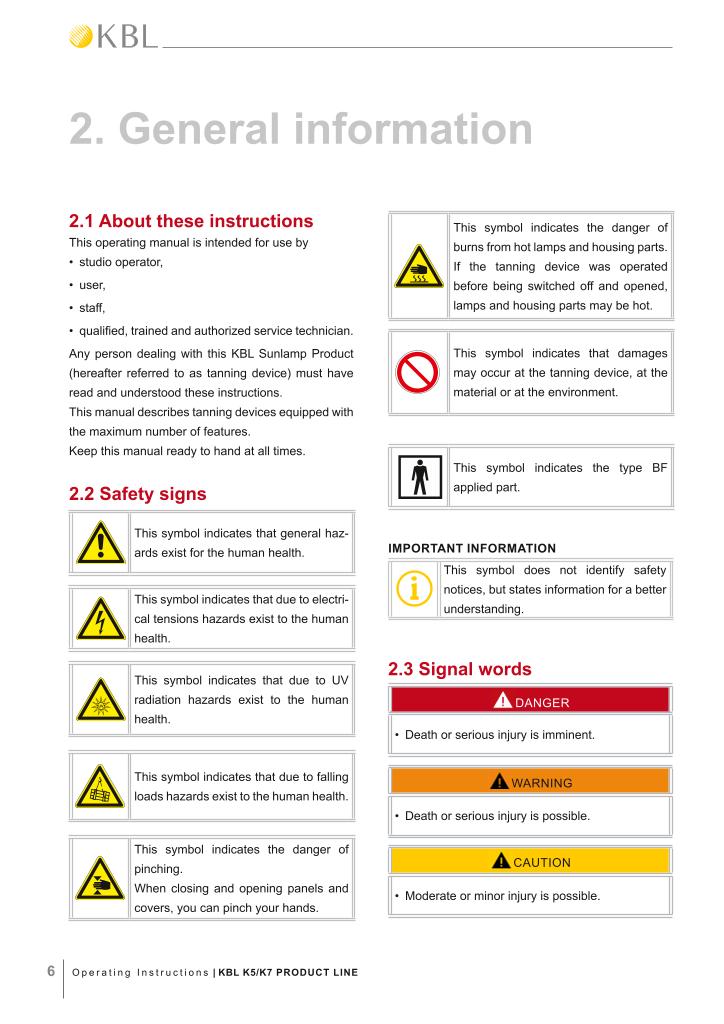 KBL

2. General information

2.1 About these instructions
This operating manual is intended for use by
• studio operator,
• user,
• staff,
• qualified, trained and authorized service technician.

Any person dealing with this KBL Sunlamp Product (hereafter referred to as tanning device) must have read and understood these instructions.
This manual describes tanning devices equipped with the maximum number of features.
Keep this manual ready to hand at all times.

2.2 Safety signs

This symbol indicates that general hazards exist for the human health.

This symbol indicates that due to electrical tensions hazards exist to the human health.

This symbol indicates that due to UV radiation hazards exist to the human health.

This symbol indicates that due to falling loads hazards exist to the human health.

This symbol indicates the danger of pinching.
When closing and opening panels and covers, you can pinch your hands.

This symbol indicates the danger of burns from hot lamps and housing parts. If the tanning device was operated before being switched off and opened, lamps and housing parts may be hot.

This symbol indicates that damages may occur at the tanning device, at the material or at the environment.

This symbol indicates the type BF applied part.

IMPORTANT INFORMATION
This symbol does not identify safety notices, but states information for a better understanding.

2.3 Signal words

DANGER
• Death or serious injury is imminent.

WARNING
• Death or serious injury is possible.

CAUTION
• Moderate or minor injury is possible.

6 Operating Instructions | KBL K5/K7 PRODUCT LINE