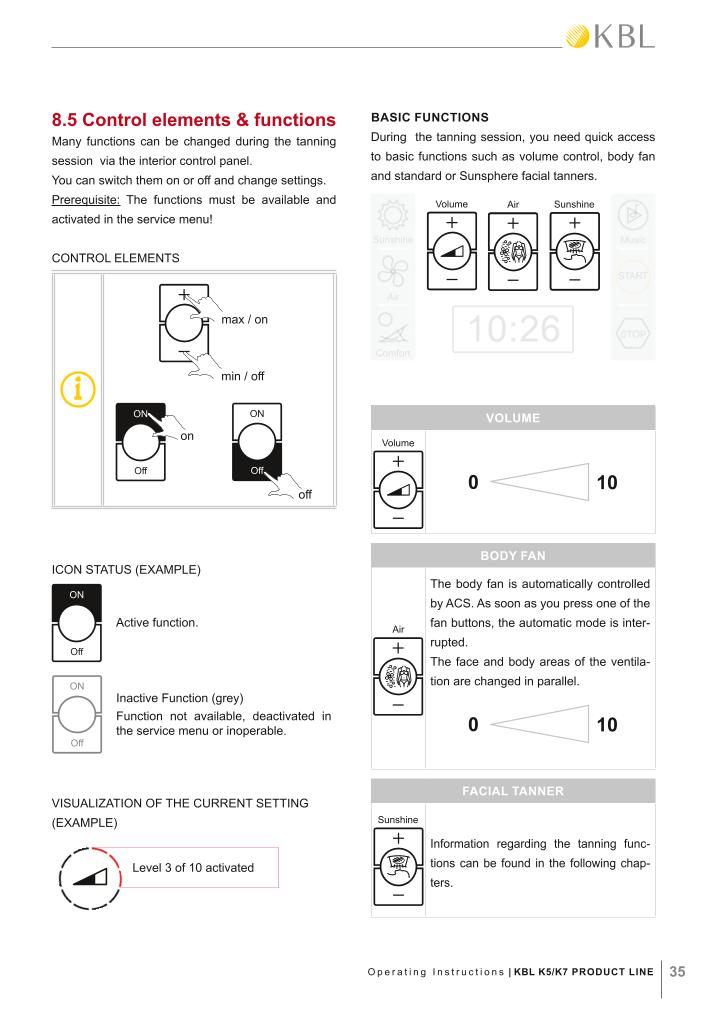 KBL

8.5 Control elements & functions

Many functions can be changed during the tanning session via the interior control panel.
You can switch them on or off and change settings.
Prerequisite: The functions must be available and activated in the service menu!

CONTROL ELEMENTS

max / on

min / off

ON

on

Off

ON

Off

off

ICON STATUS (EXAMPLE)

ON

Off

Active function.

ON

Off

Inactive Function (grey)
Function not available, deactivated in the service menu or inoperable.

VISUALIZATION OF THE CURRENT SETTING (EXAMPLE)

Level 3 of 10 activated

BASIC FUNCTIONS

During the tanning session, you need quick access to basic functions such as volume control, body fan and standard or Sunsphere facial tanners.

Sunshine

Air

Comfort

Volume

Air

Sunshine

10:26

Music

START

STOP

VOLUME

Volume

0

10

BODY FAN

Air

The body fan is automatically controlled by ACS. As soon as you press one of the fan buttons, the automatic mode is interrupted.
The face and body areas of the ventilation are changed in parallel.

0

10

FACIAL TANNER

Sunshine

Information regarding the tanning functions can be found in the following chapters.

Operating Instructions | KBL K5/K7 PRODUCT LINE 35